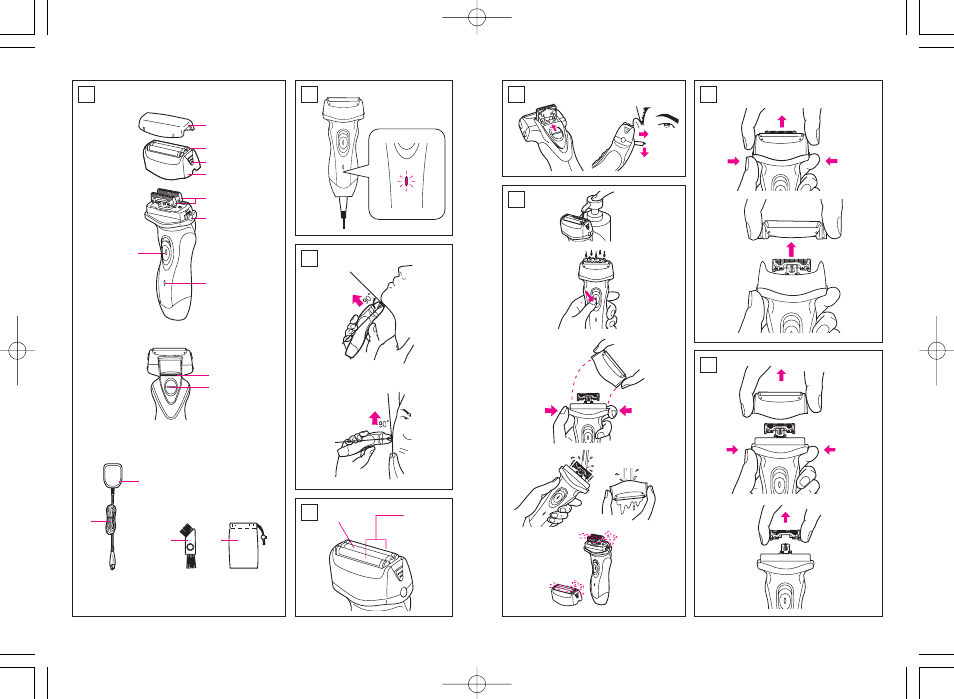 90°
90°