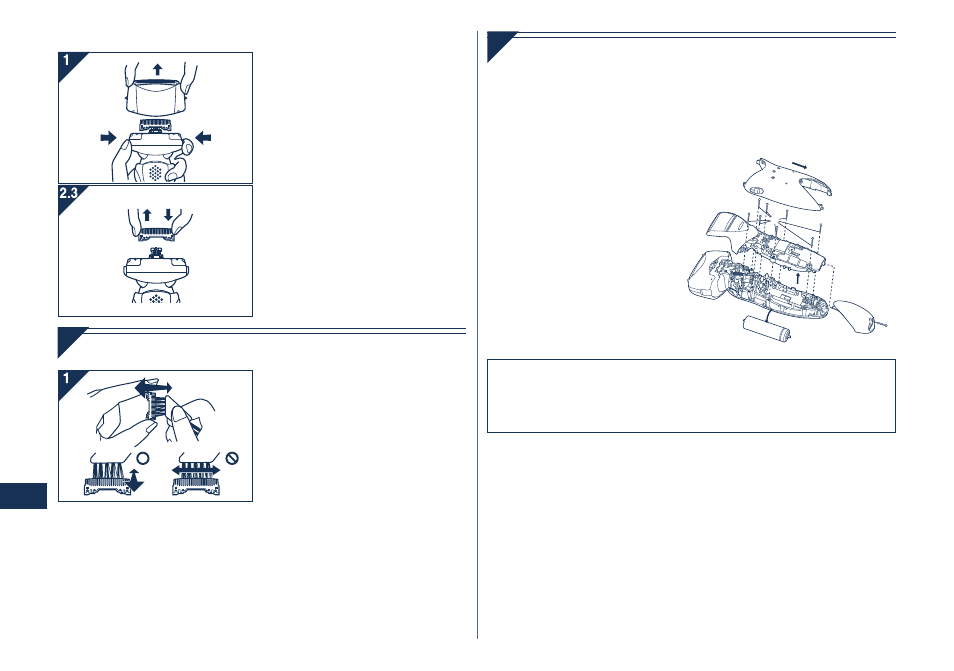 1

2.3

1