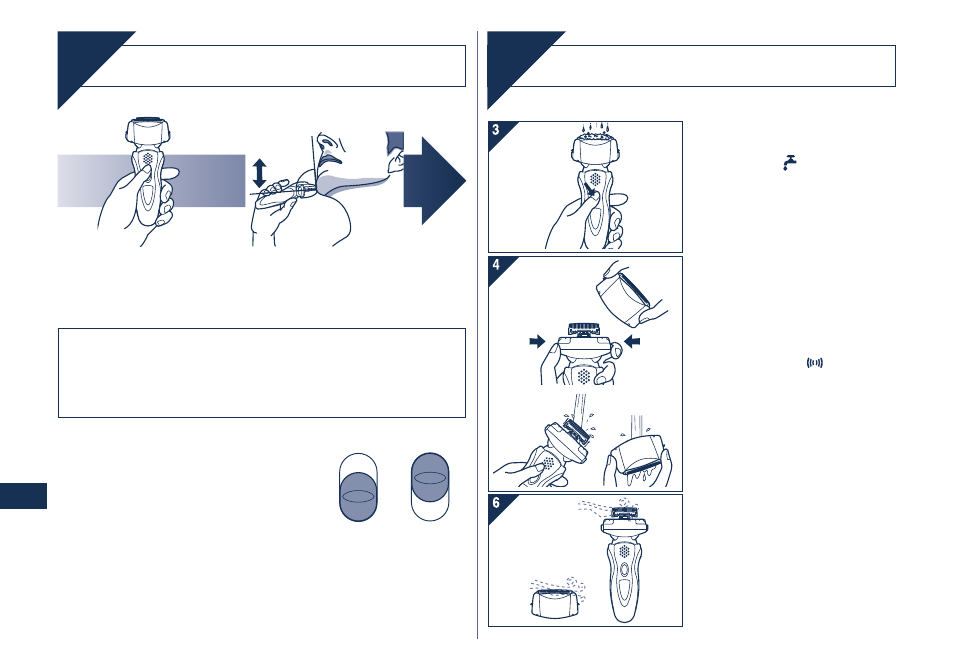 3

4

6