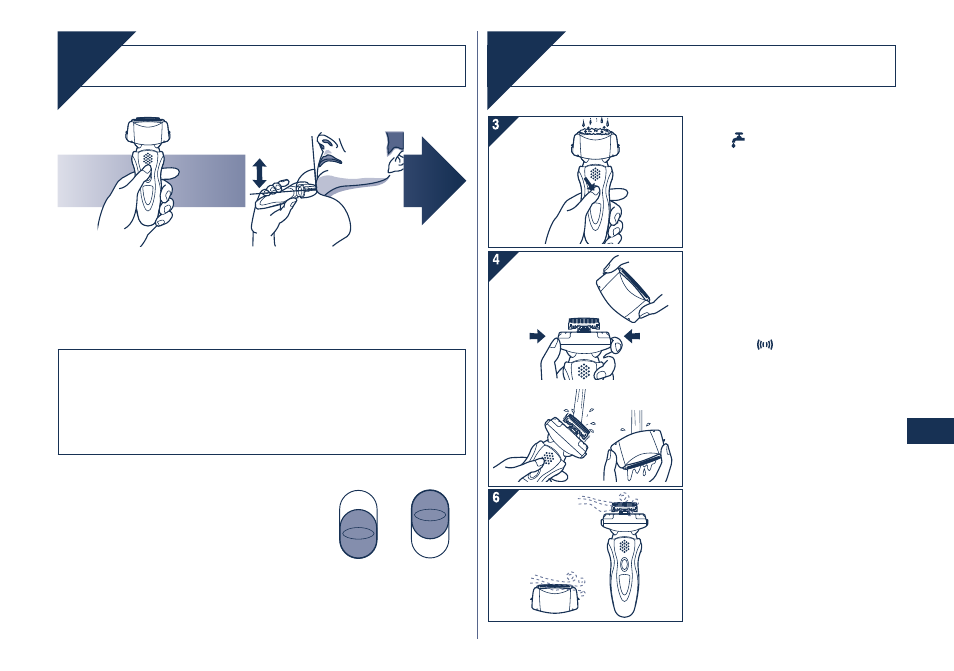 3

4

6