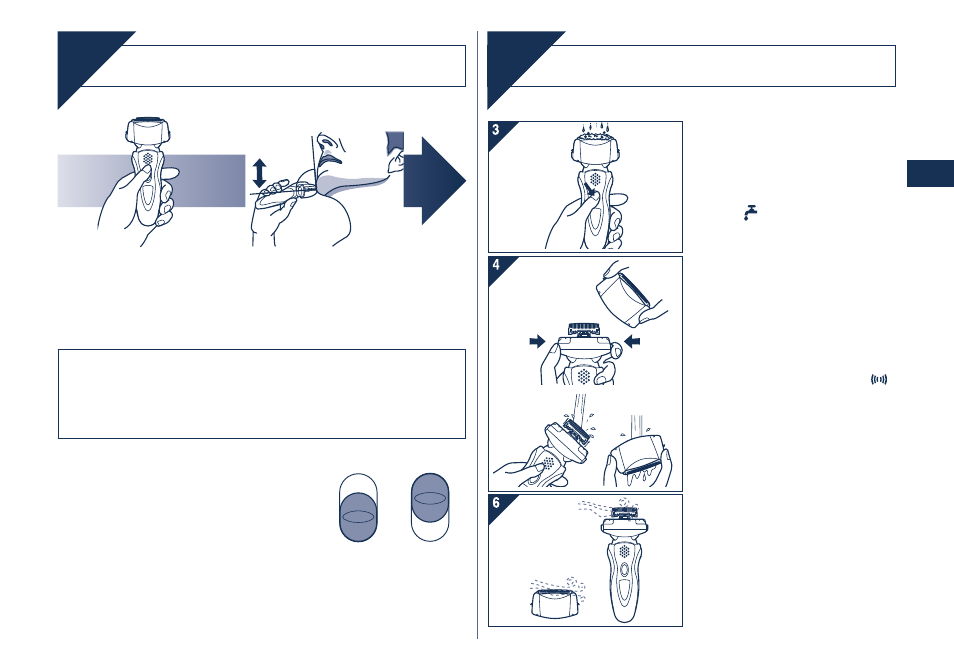 3

4

6