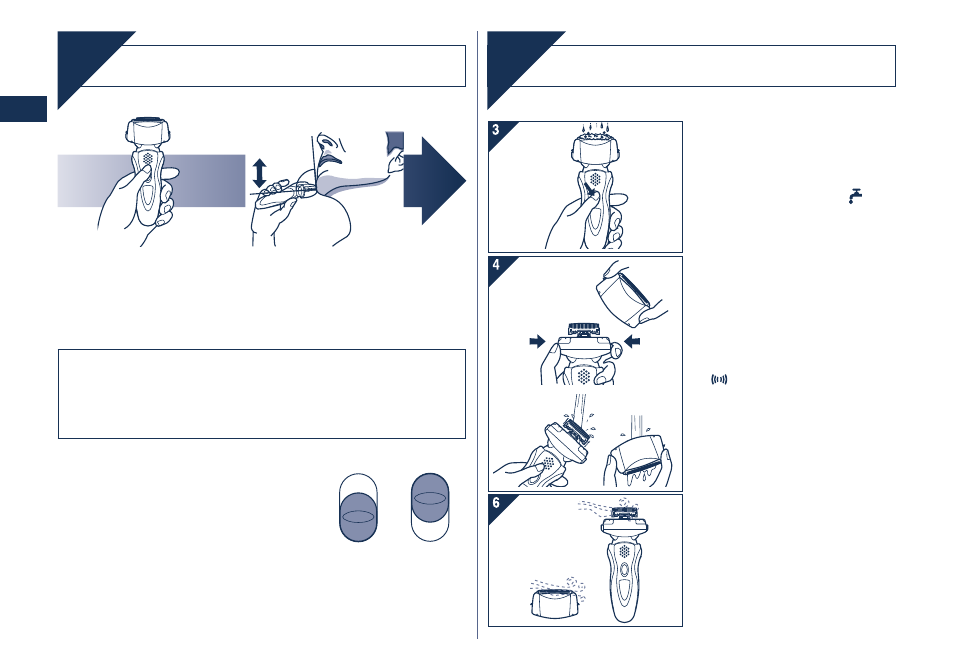 3

4

6