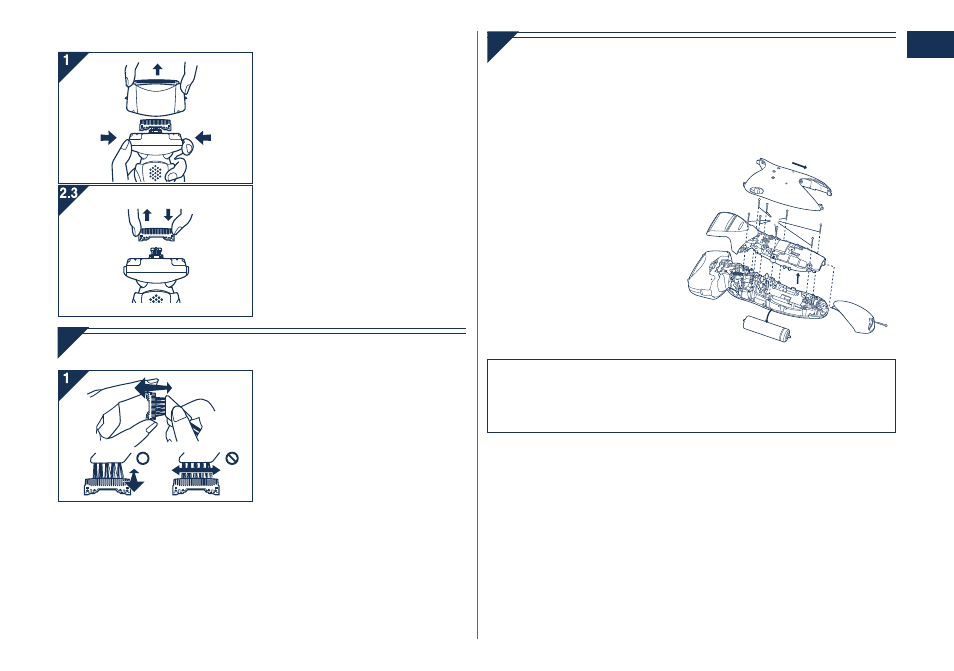 1

2.3

1