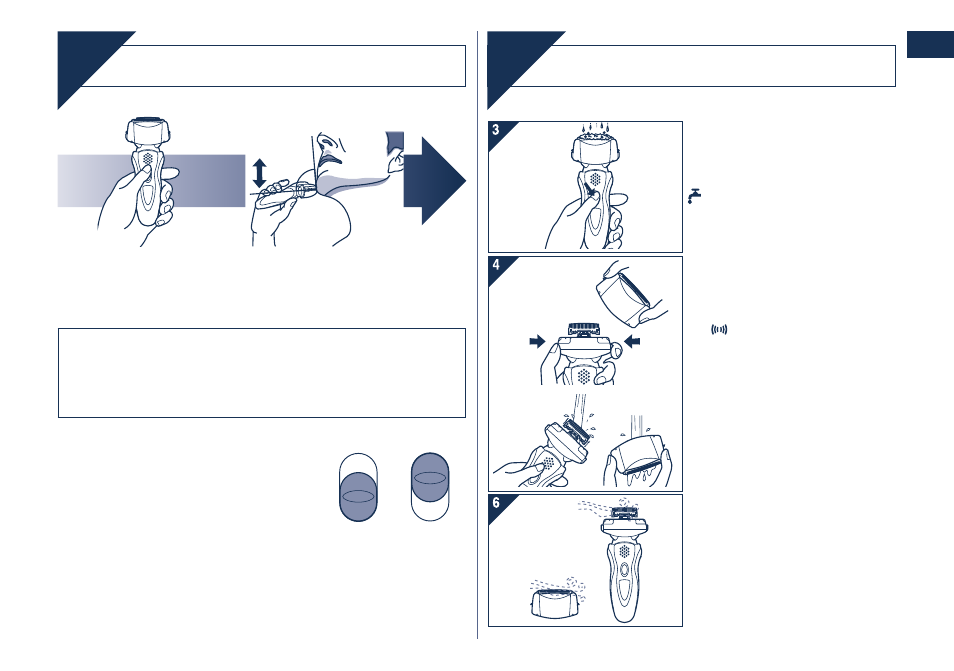 3

4

6