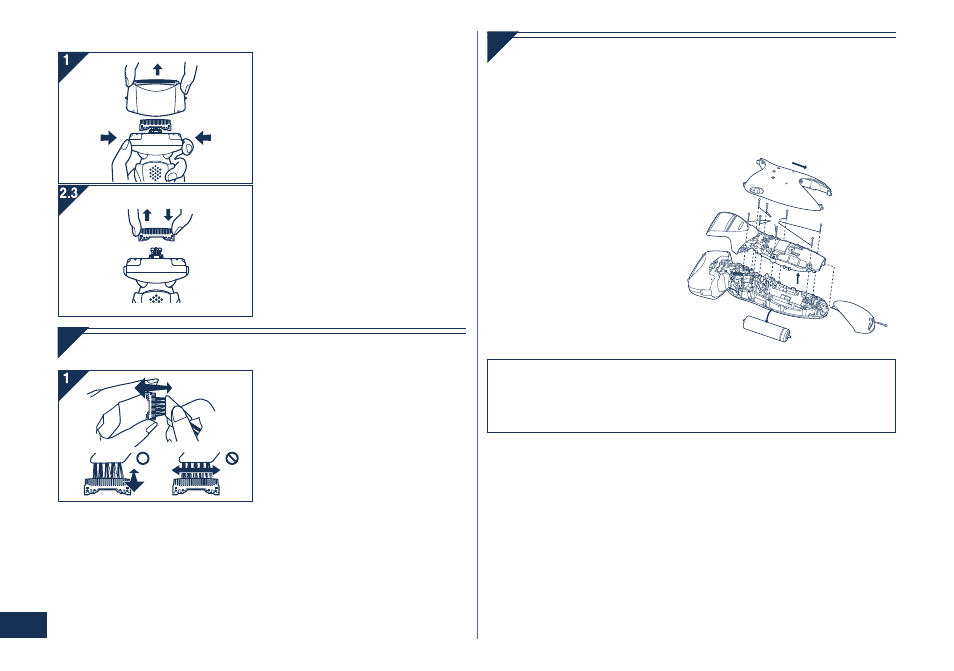 1

2.3

1