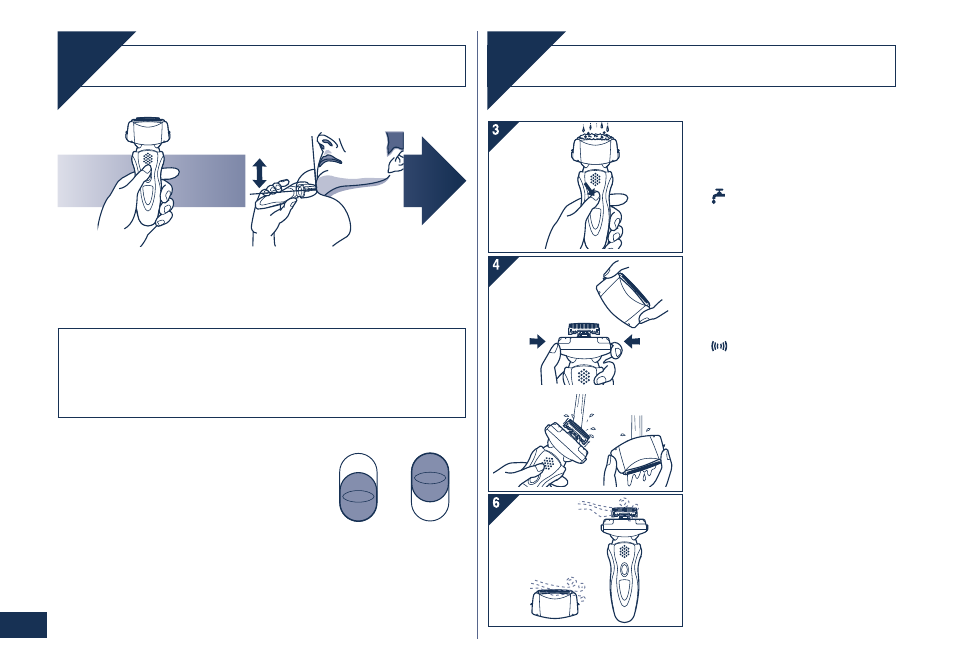 3

4

6