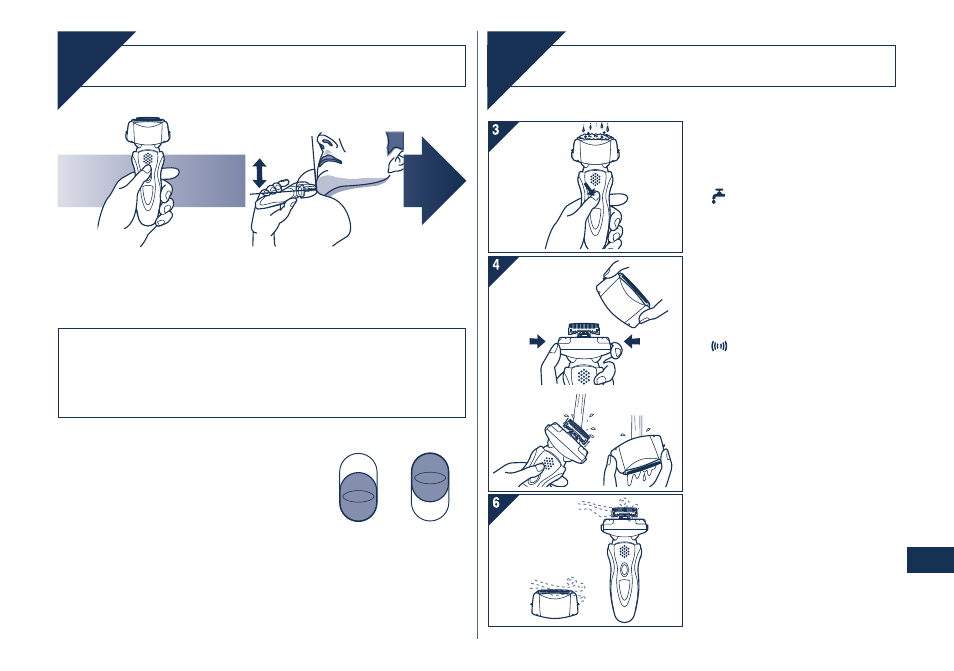 3

4

6