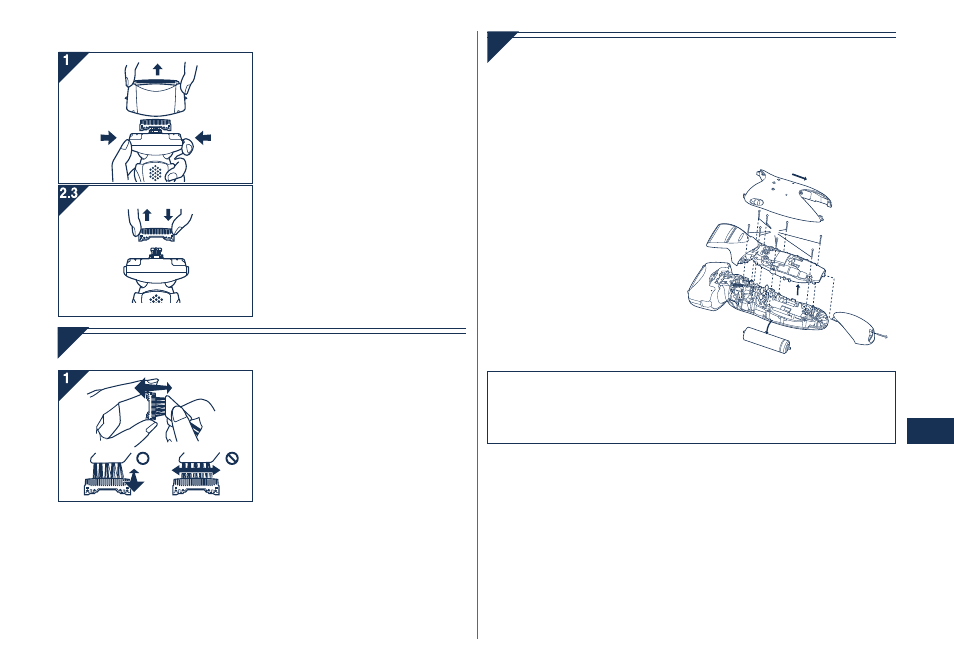 1

2.3

1