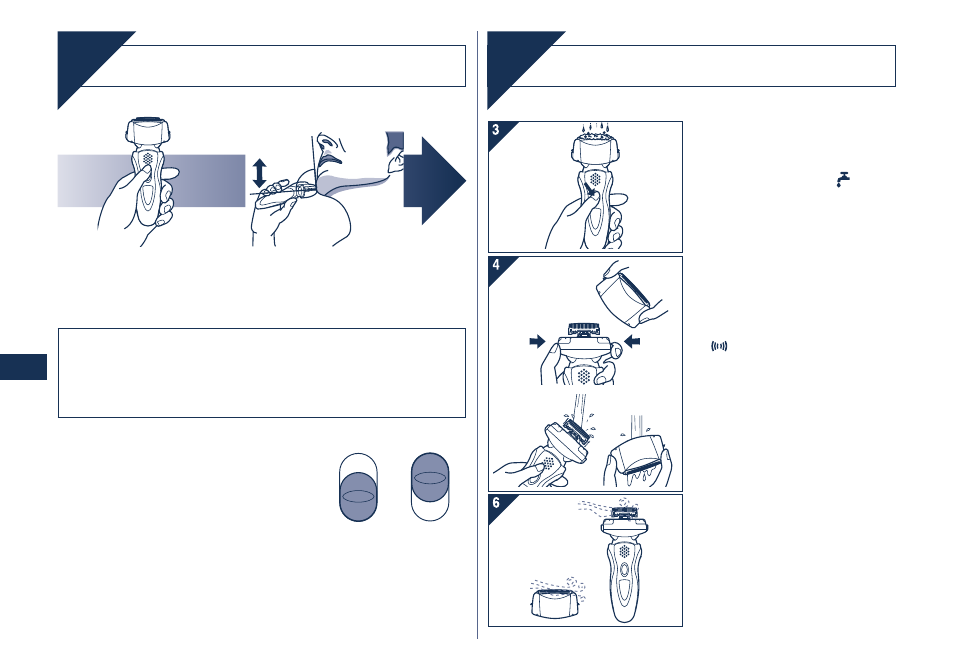 3

4

6