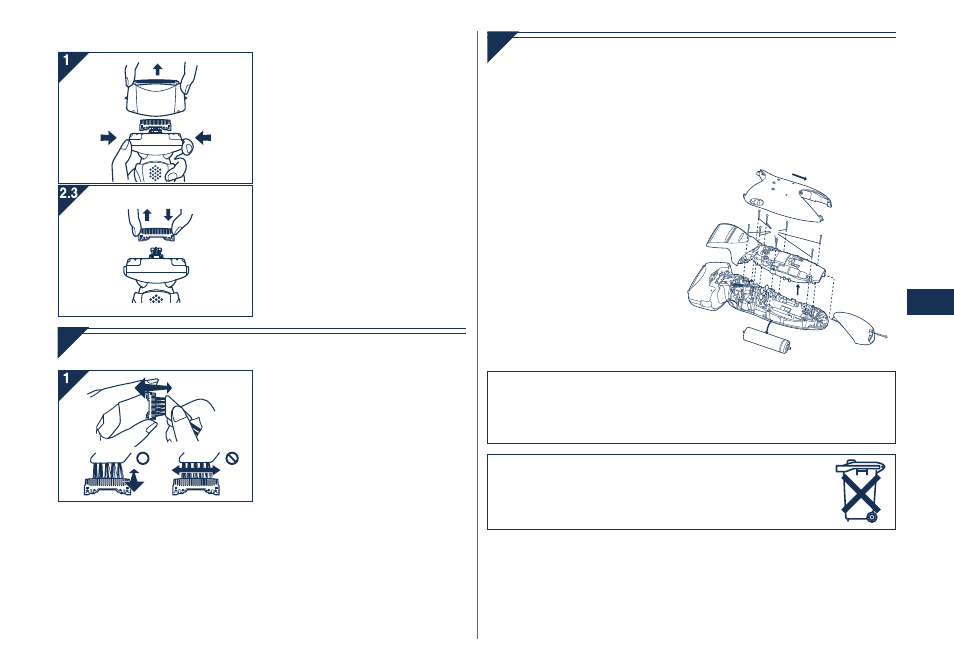 1

2.3

1