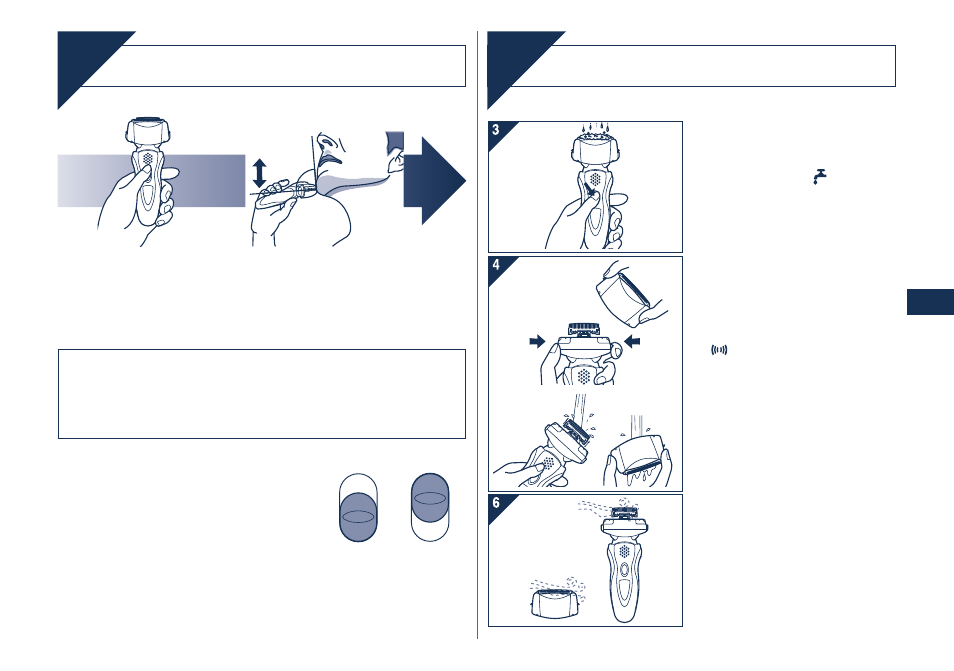 3

4

6