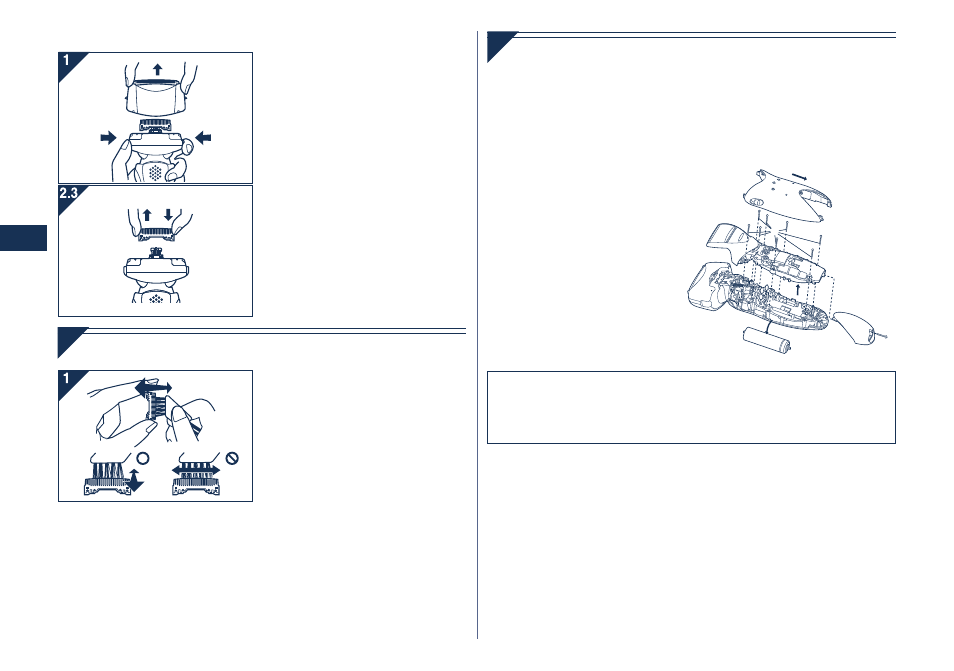 1

2.3

1