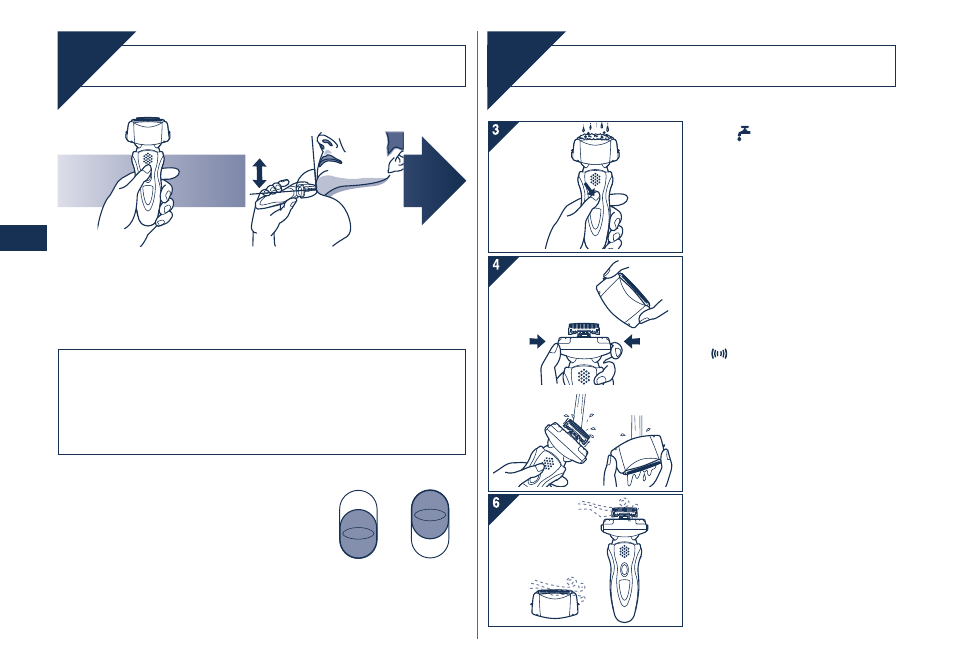 3

4

6