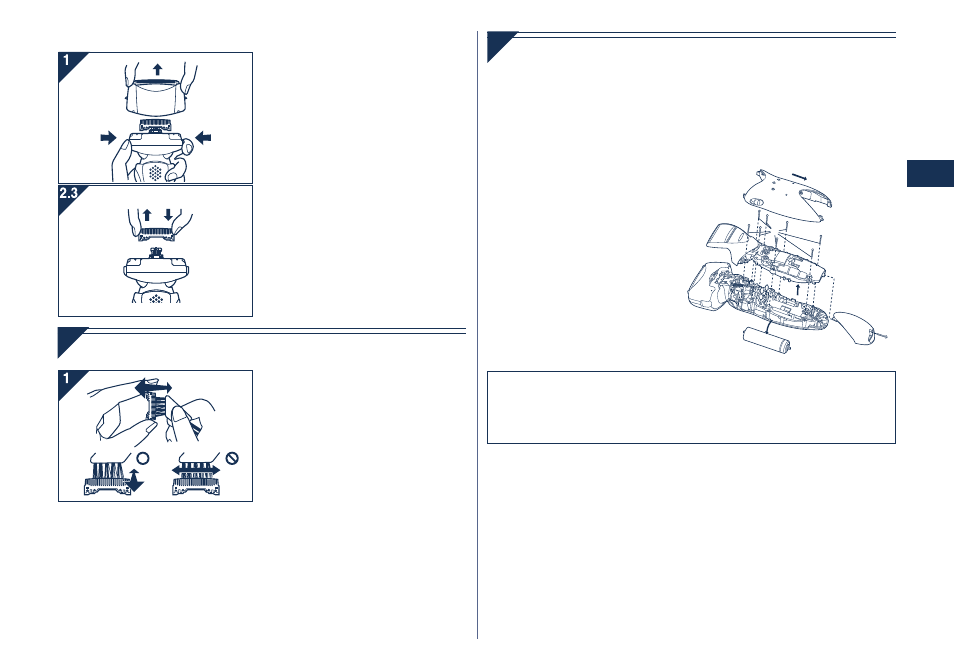 1

2.3

1