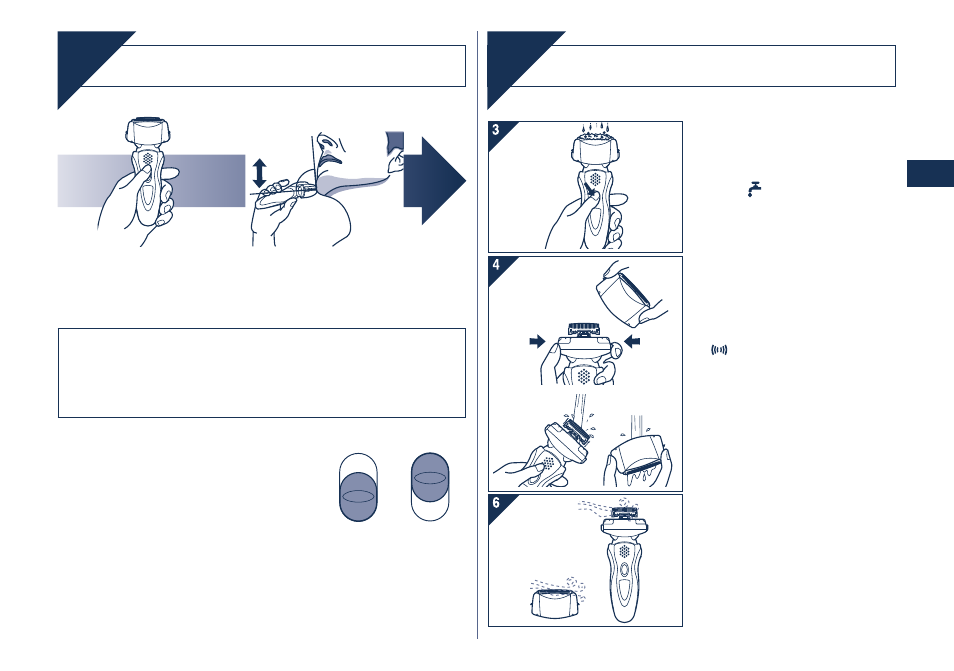 3

4

6