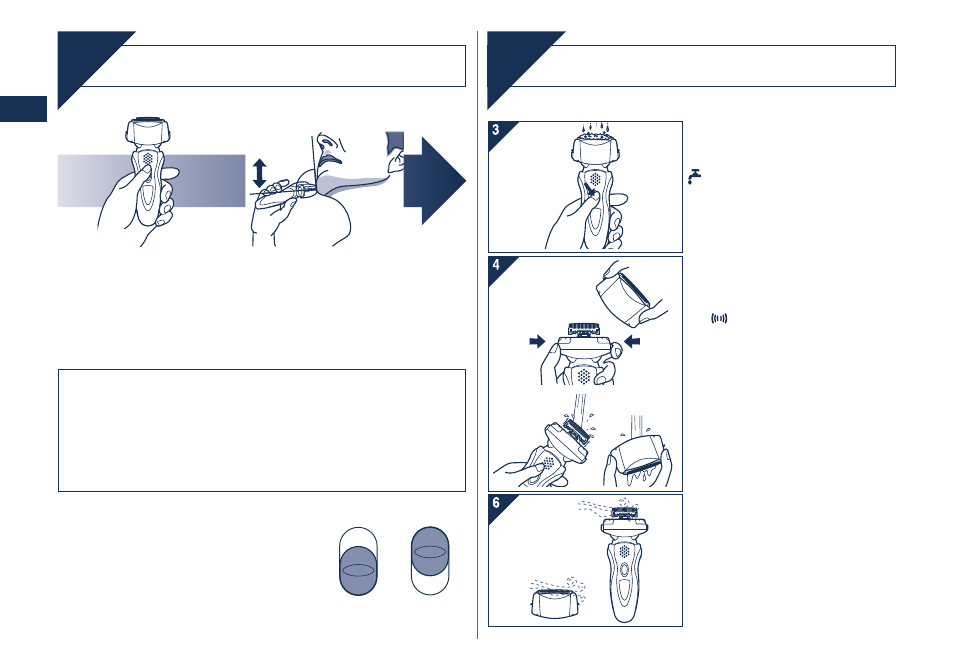 3

4

6