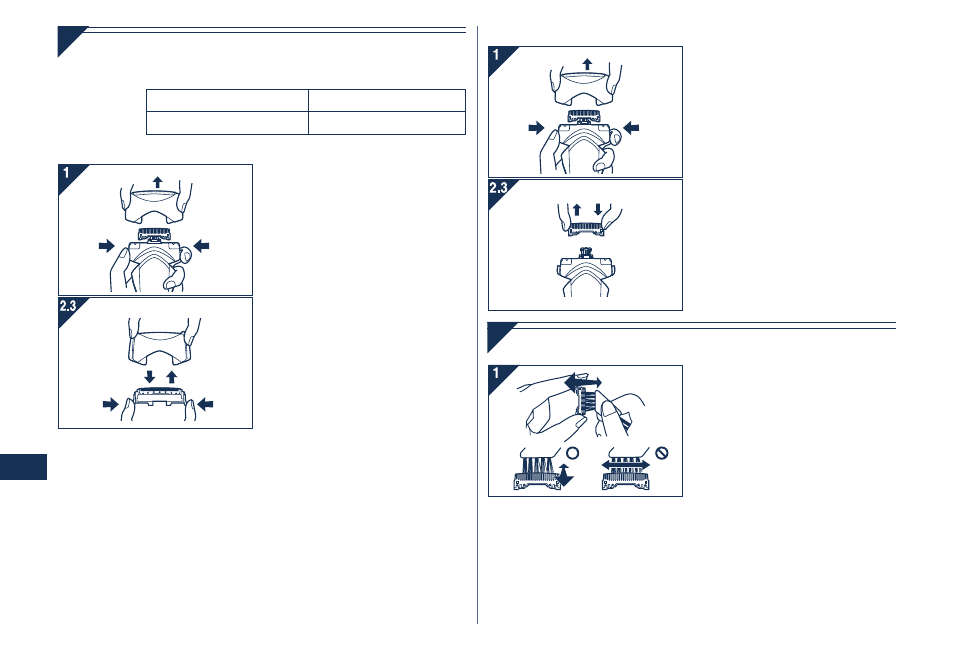 1

2.3

1

2.3

1