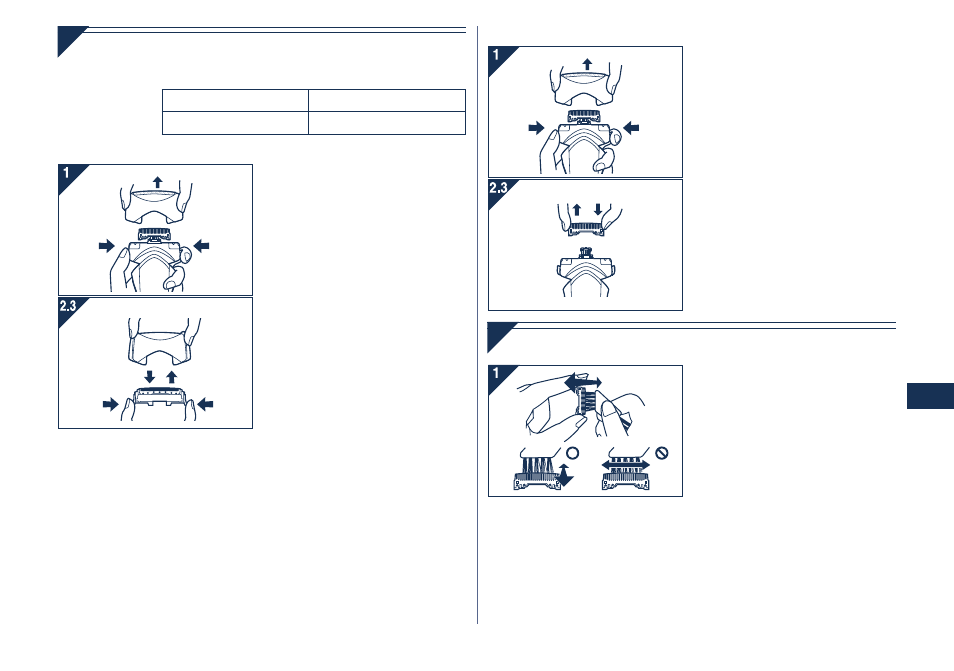 1

2.3

1

2.3

1