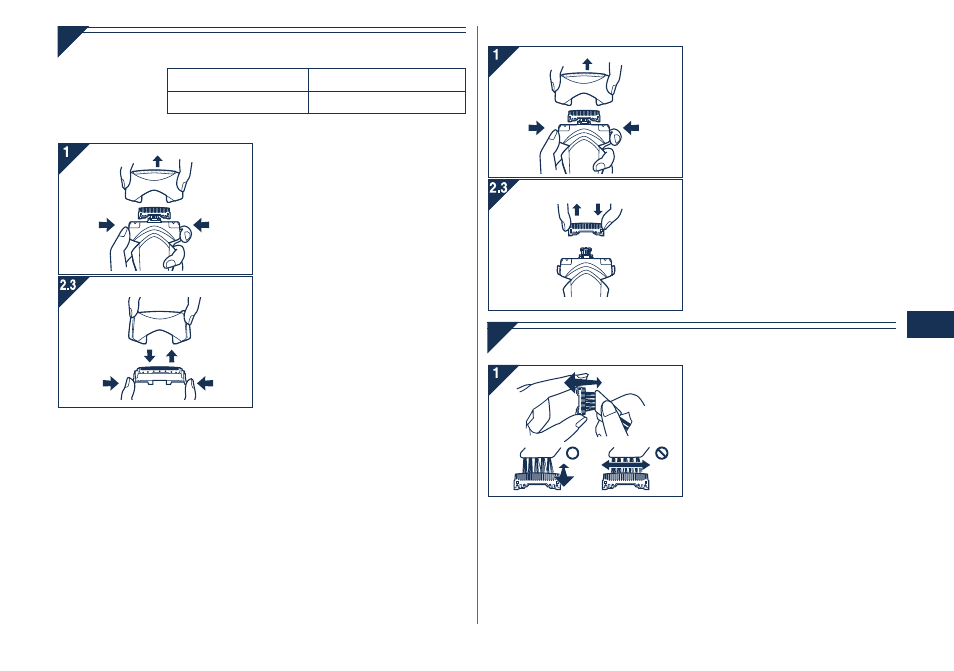 1

2.3

1

2.3

1