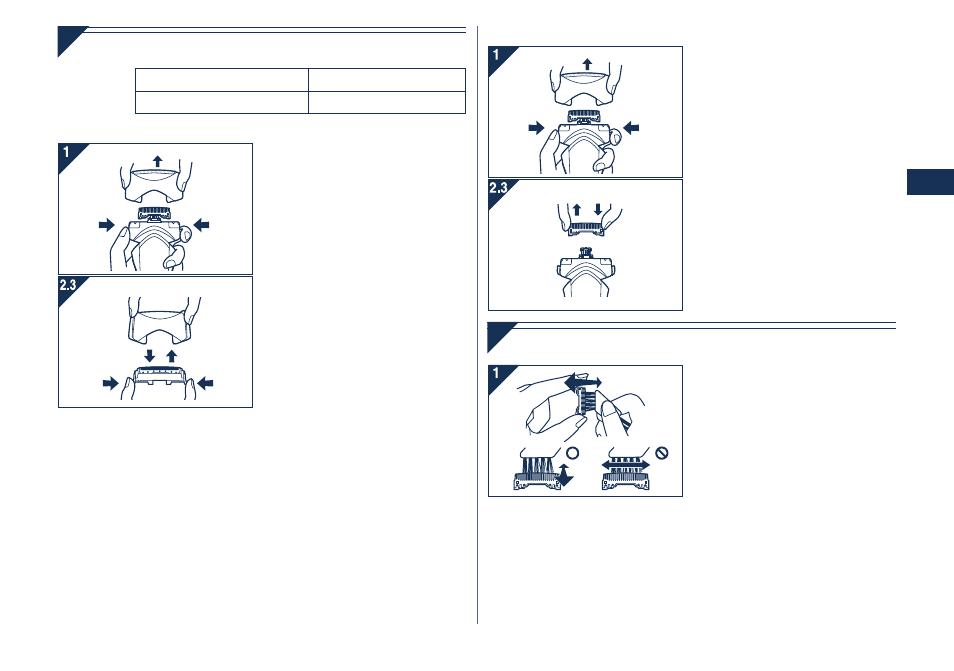 1

2.3

1

2.3

1