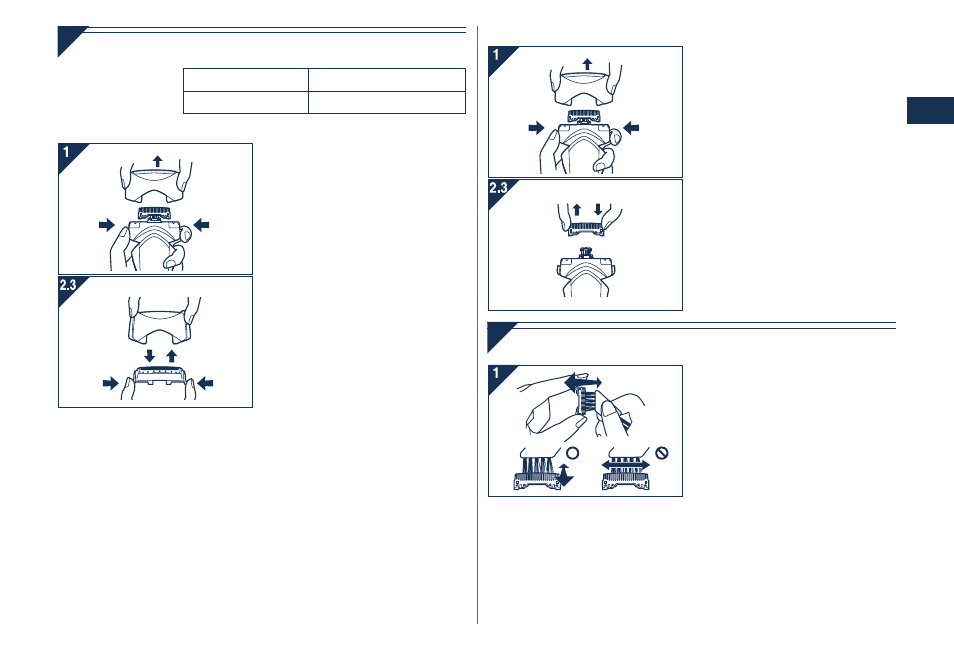 1

2.3

1

2.3

1