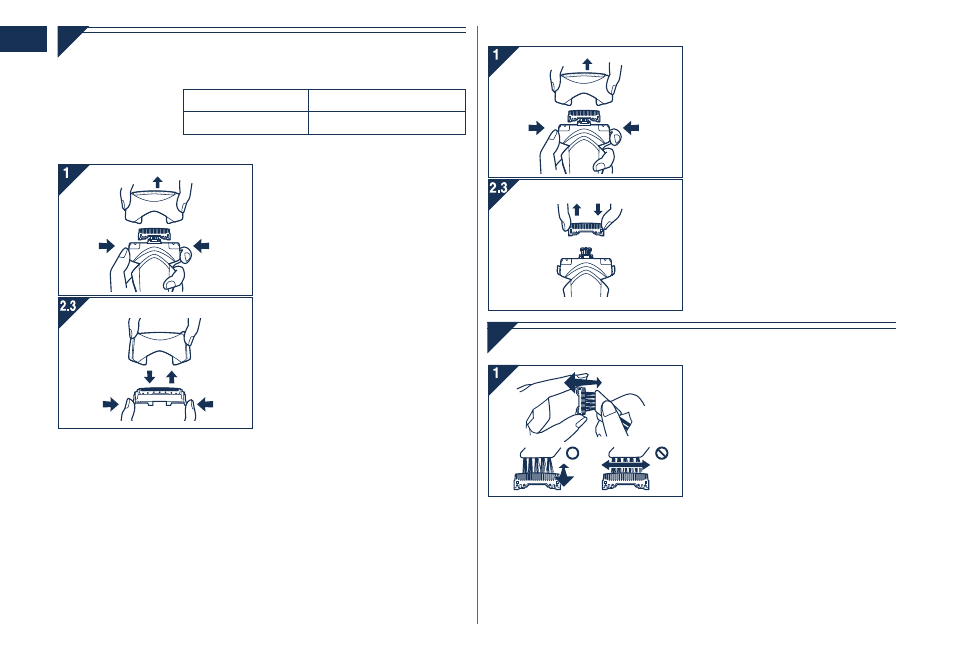 1

2.3

1

2.3

1