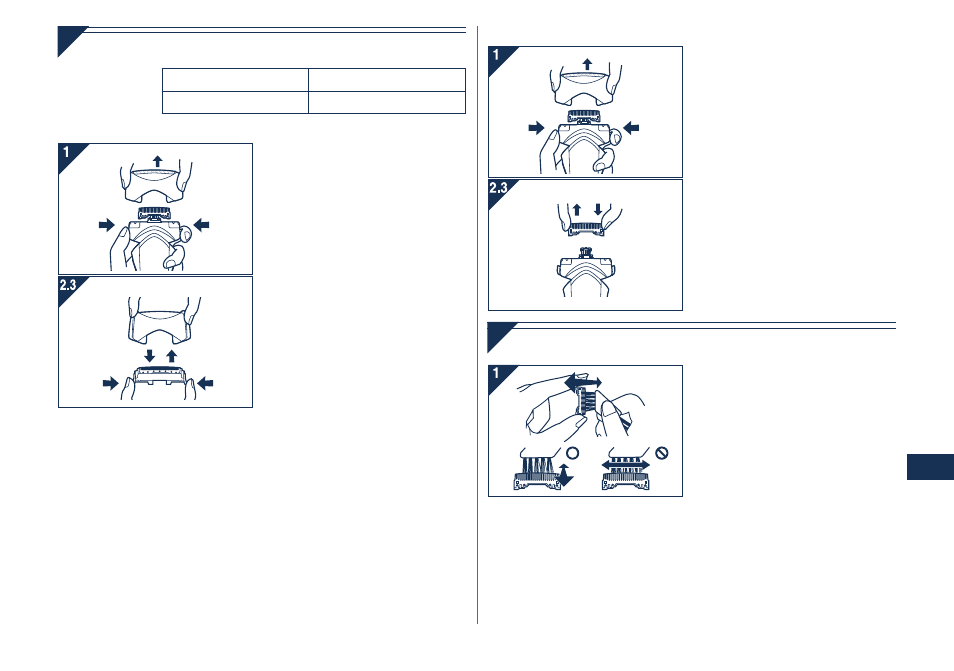 1

2.3

1

2.3

1