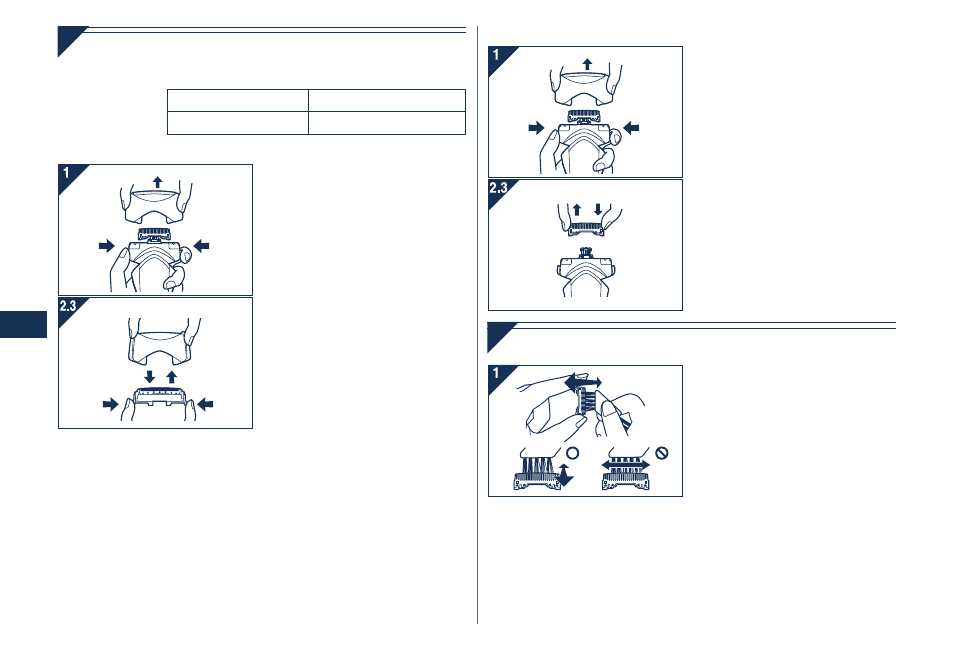 1

2.3

1

2.3

1