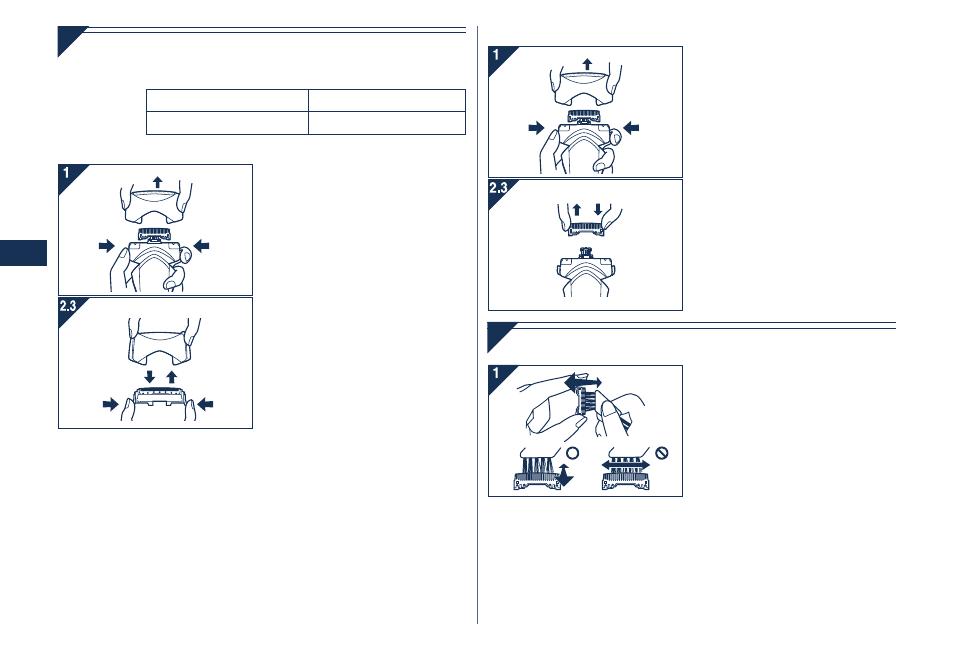 1

2.3

1

2.3

1