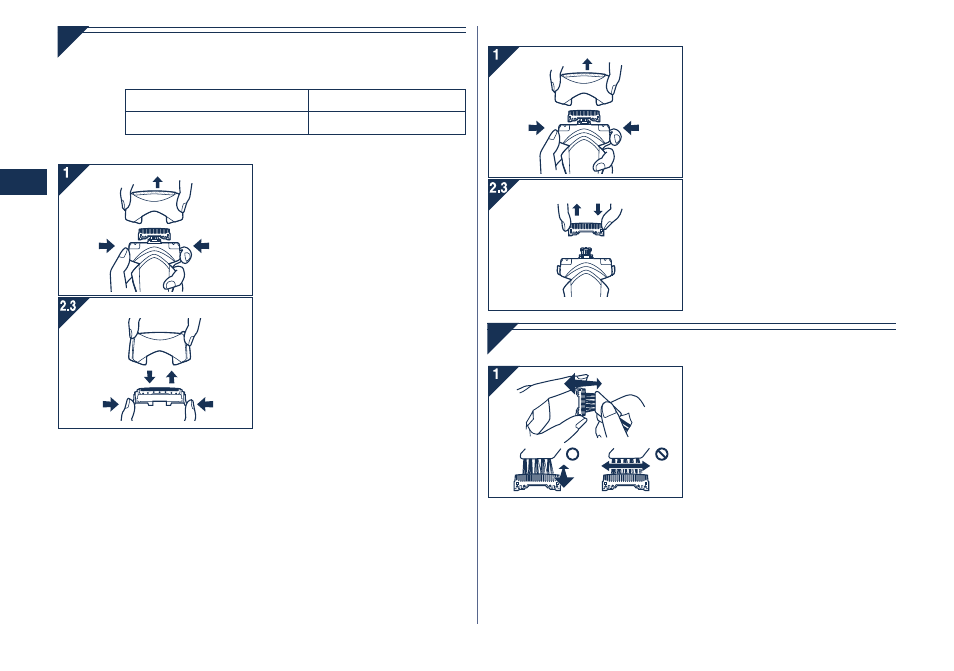 1

2.3

1

2.3

1