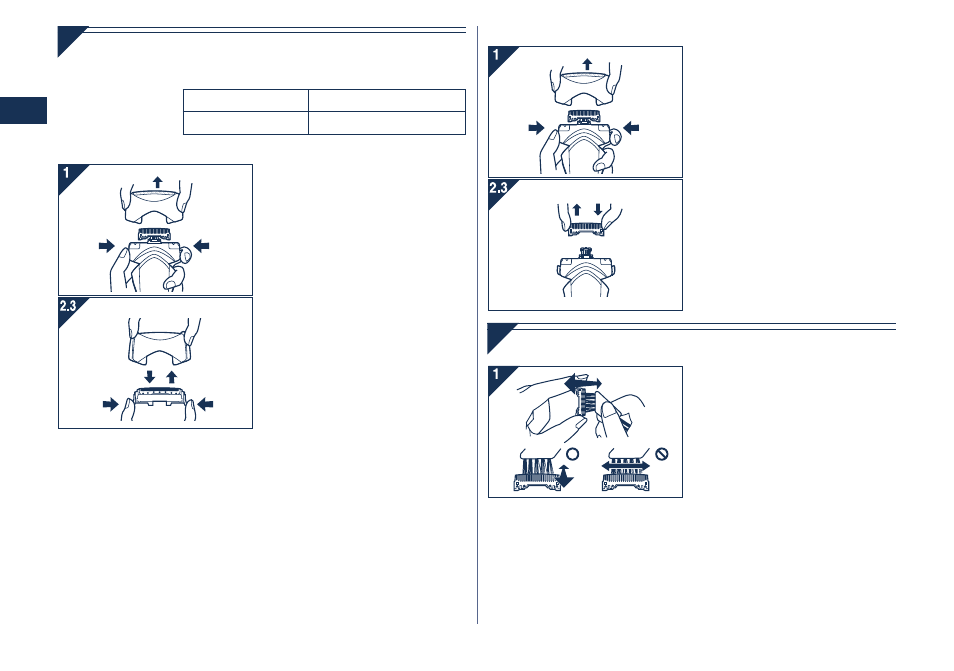 1

2.3

1

2.3

1