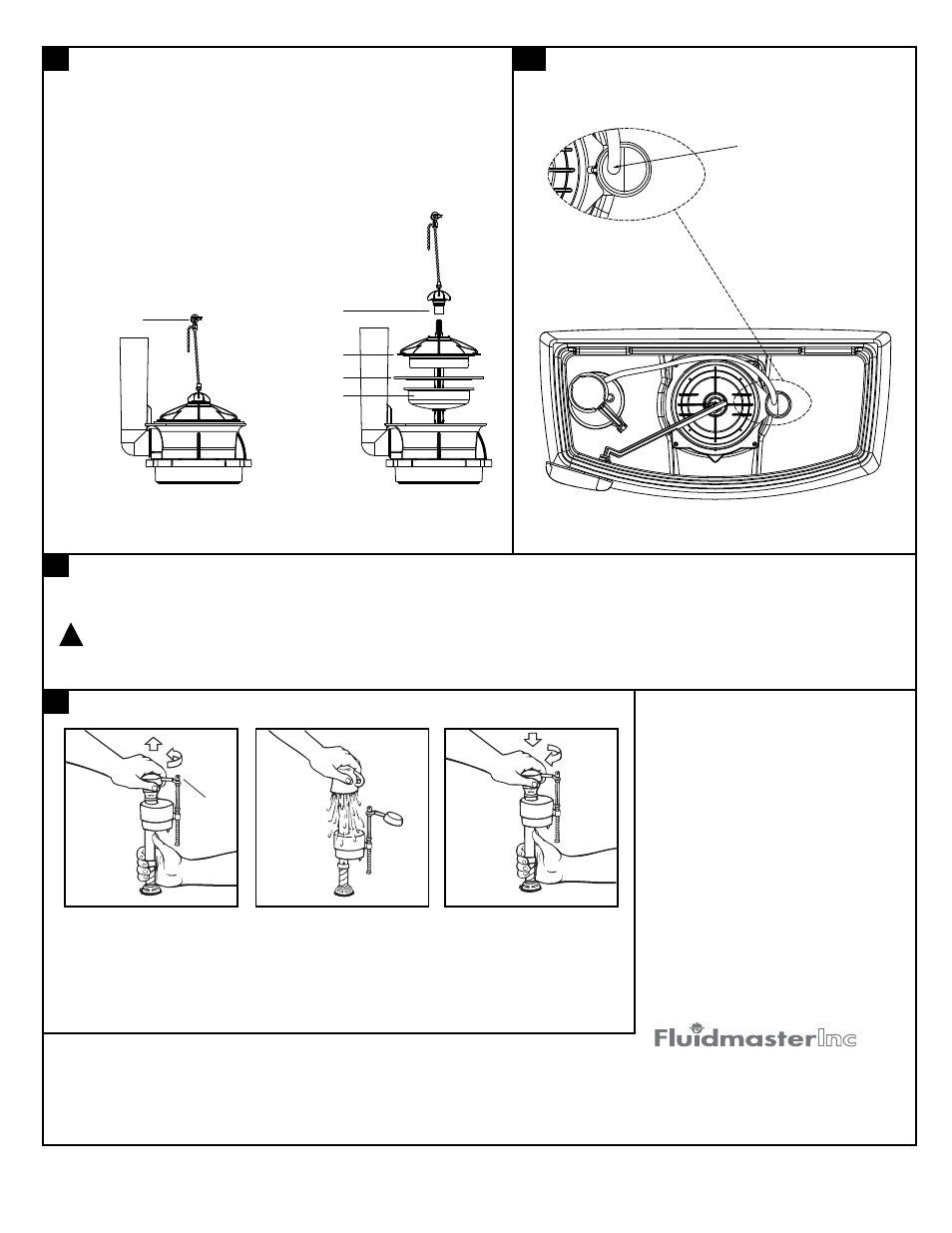 Fluidmaster Inc