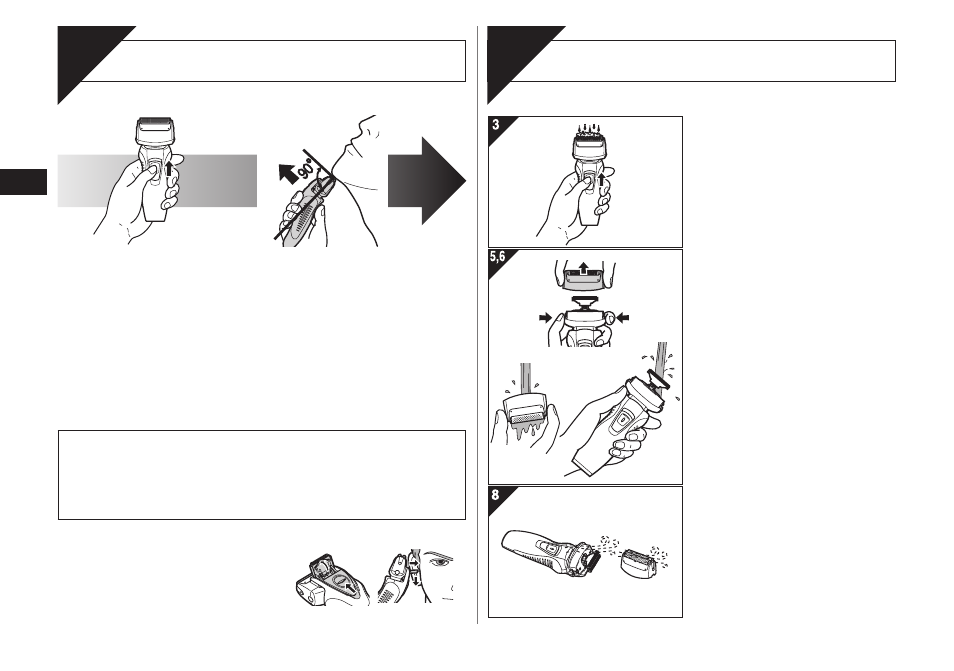 90°

3

5,6

8