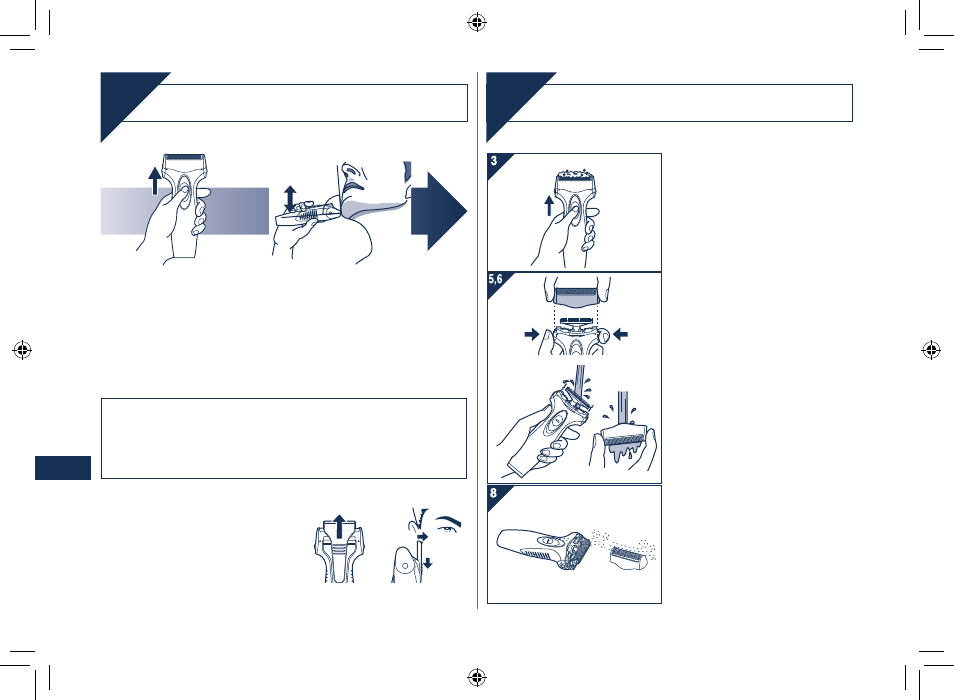 3

5,6

8