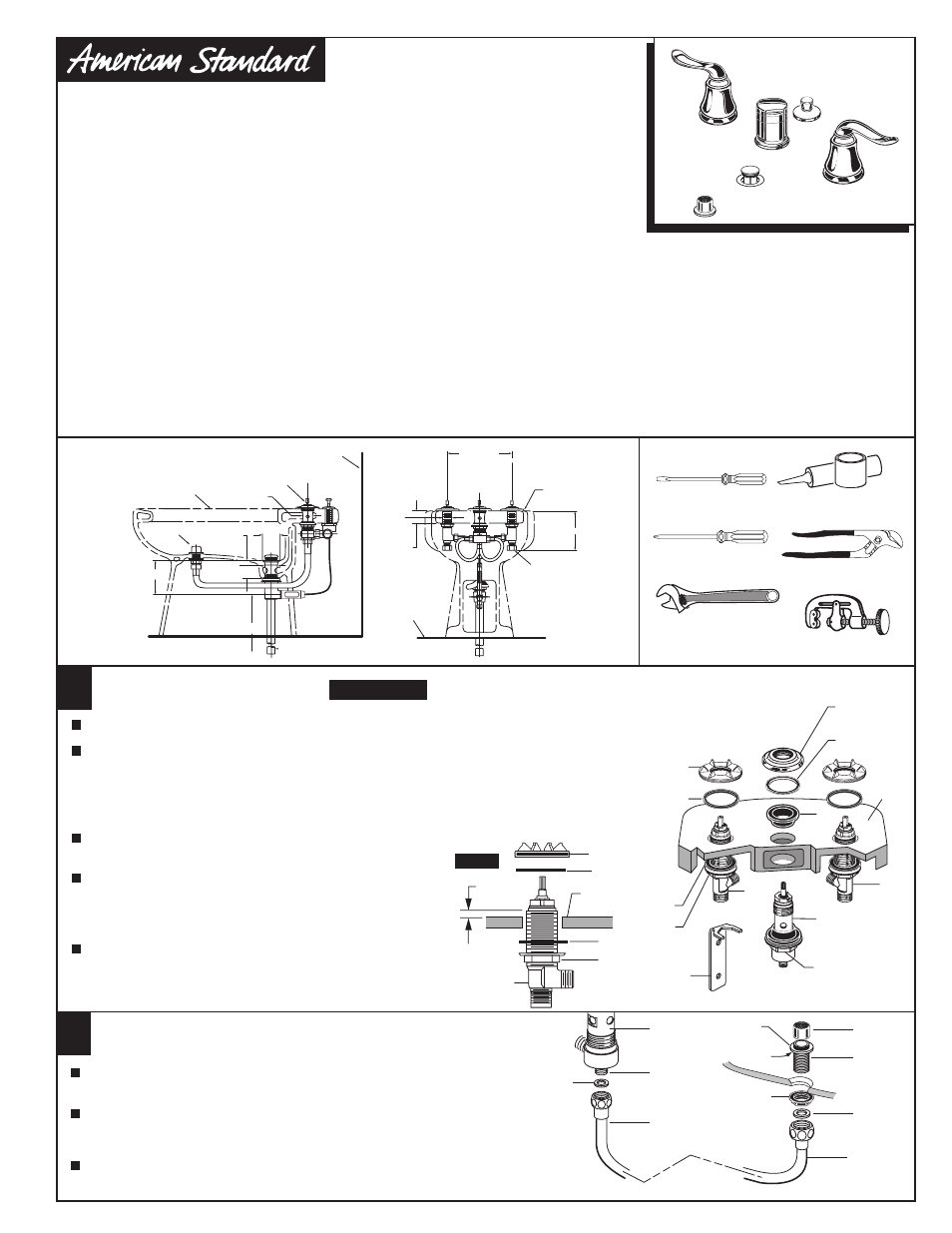 American Standard