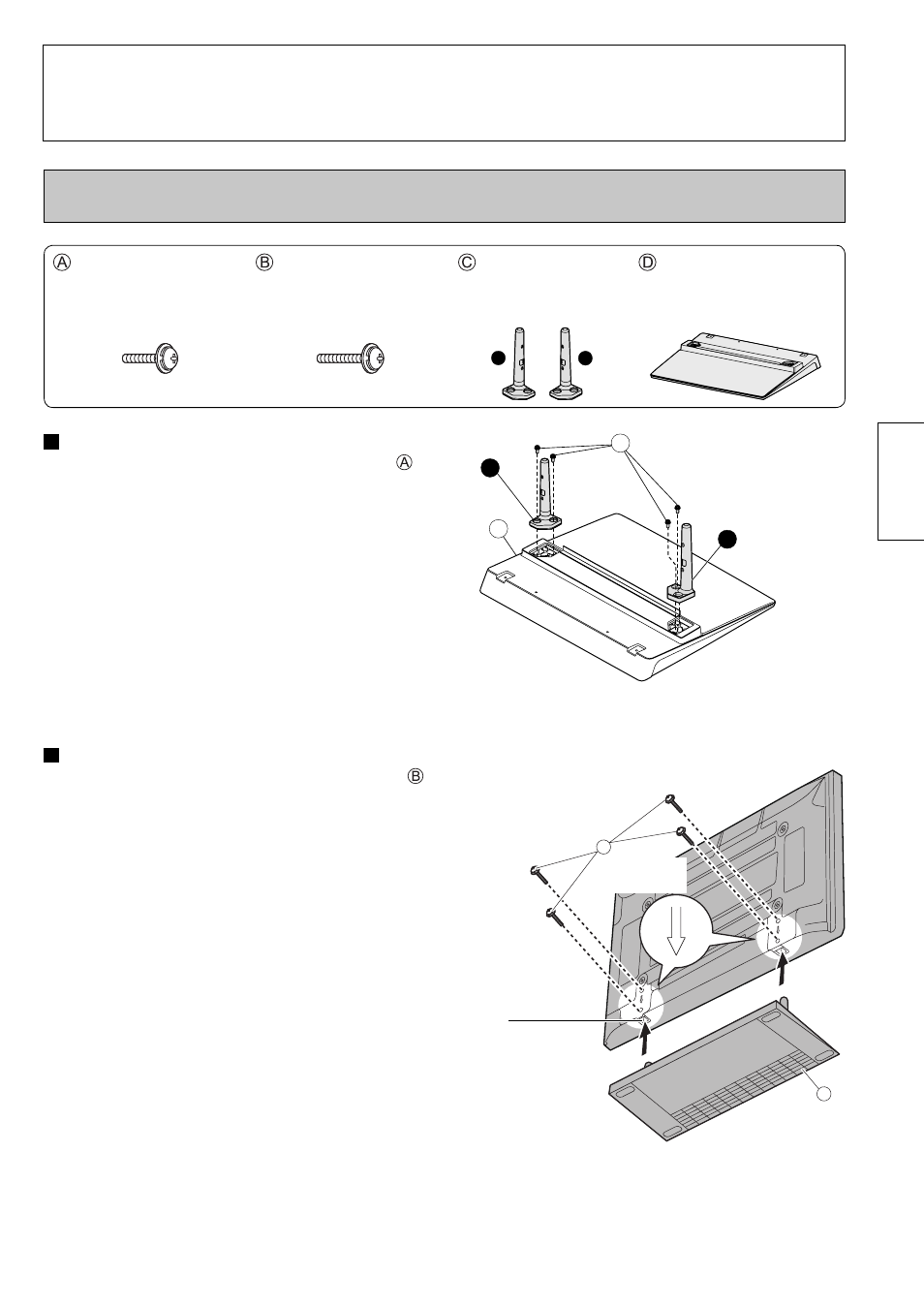 Ⓐ Ⓑ Ⓒ Ⓓ

Ⓐ

Ⓑ