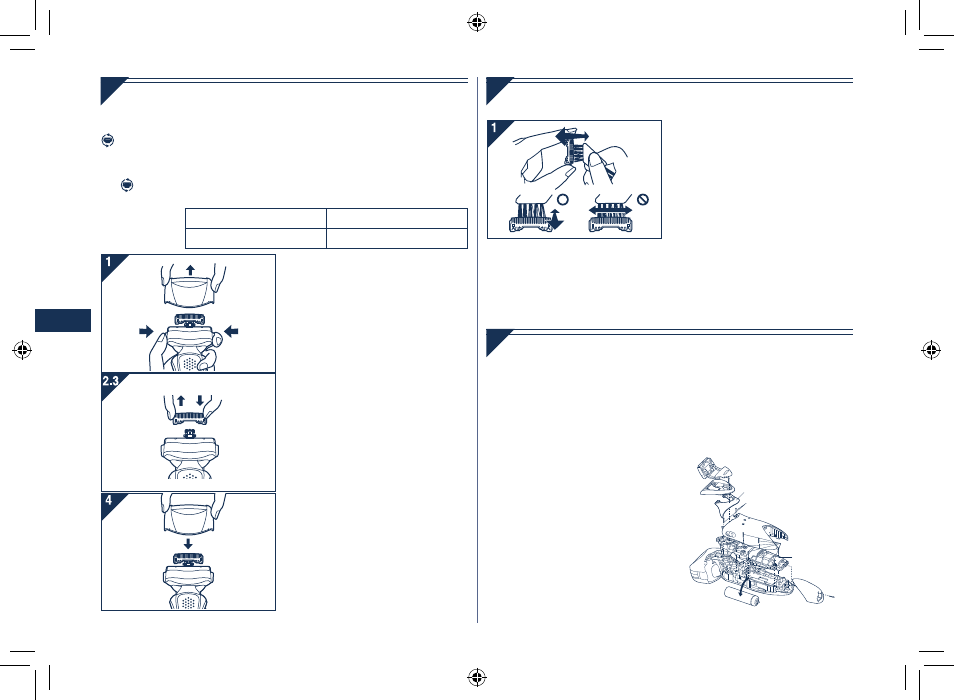 1

2.3

4

1