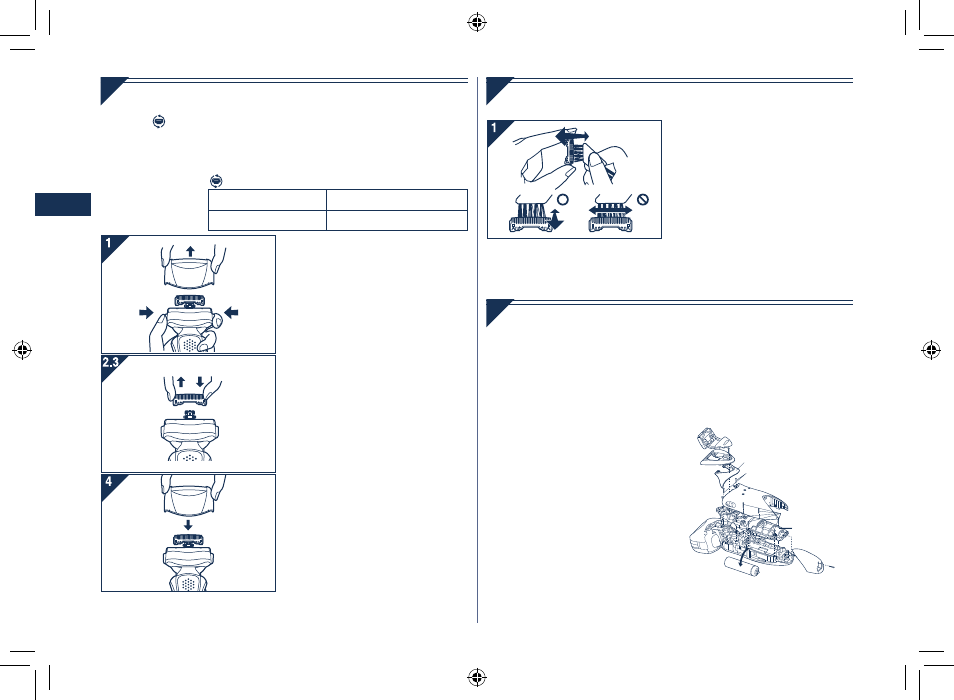 1

2.3

4

1