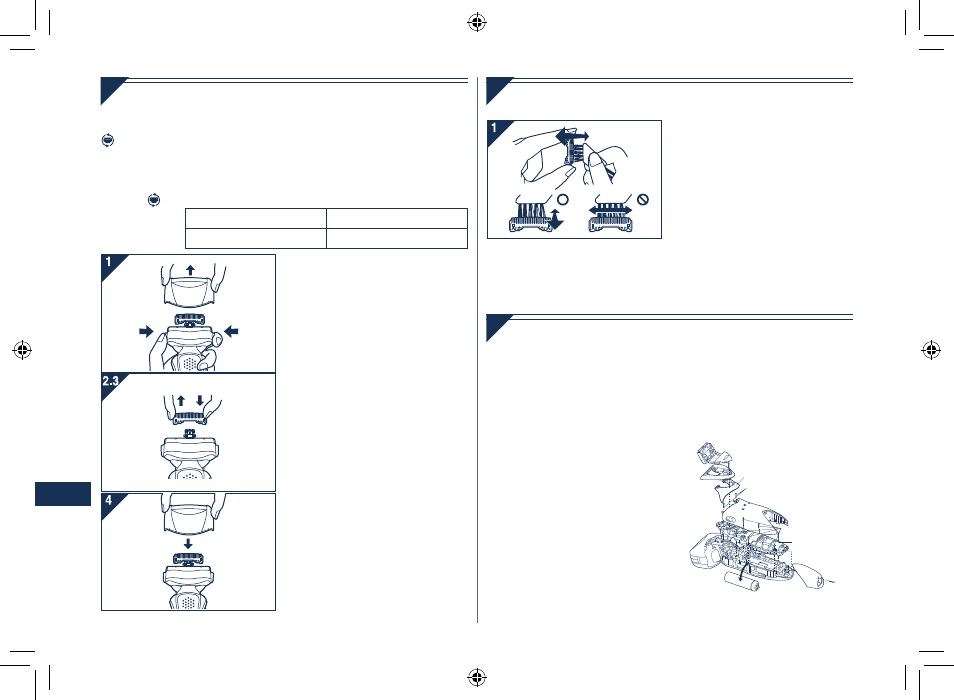 1

2.3

4

1