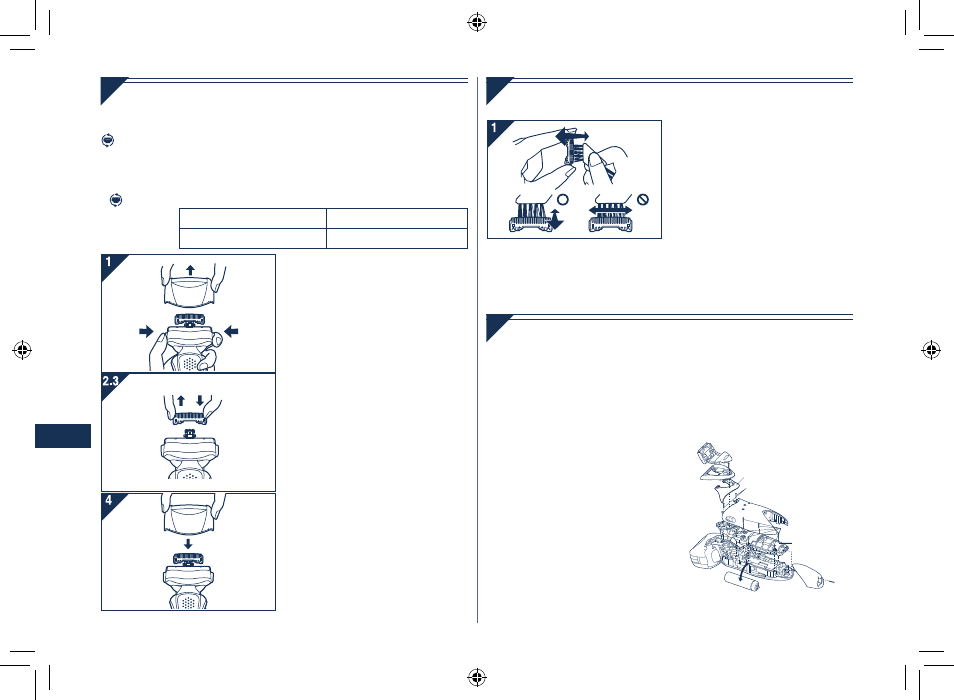 1

2.3

4

1