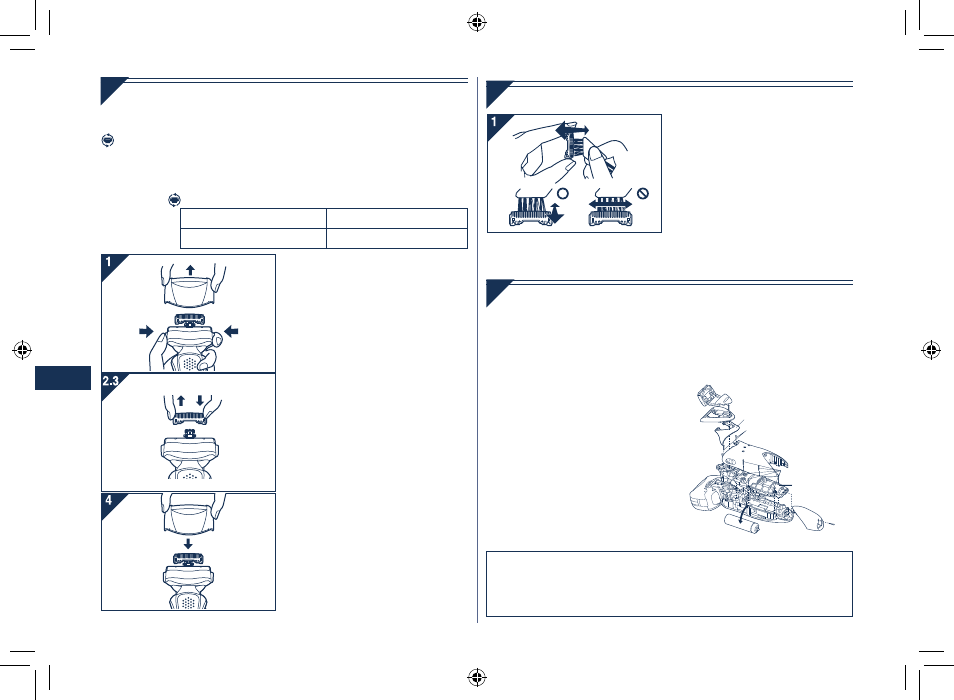 1

2.3

4

1