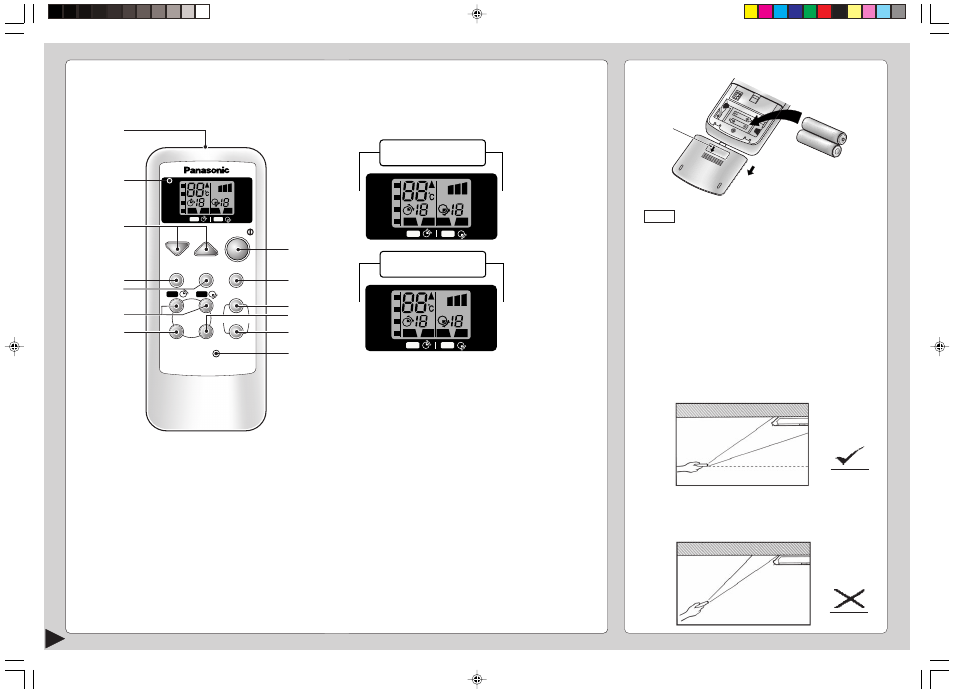 Panasonic

88°c
18 18

88°c
18 18

88°c
18 18