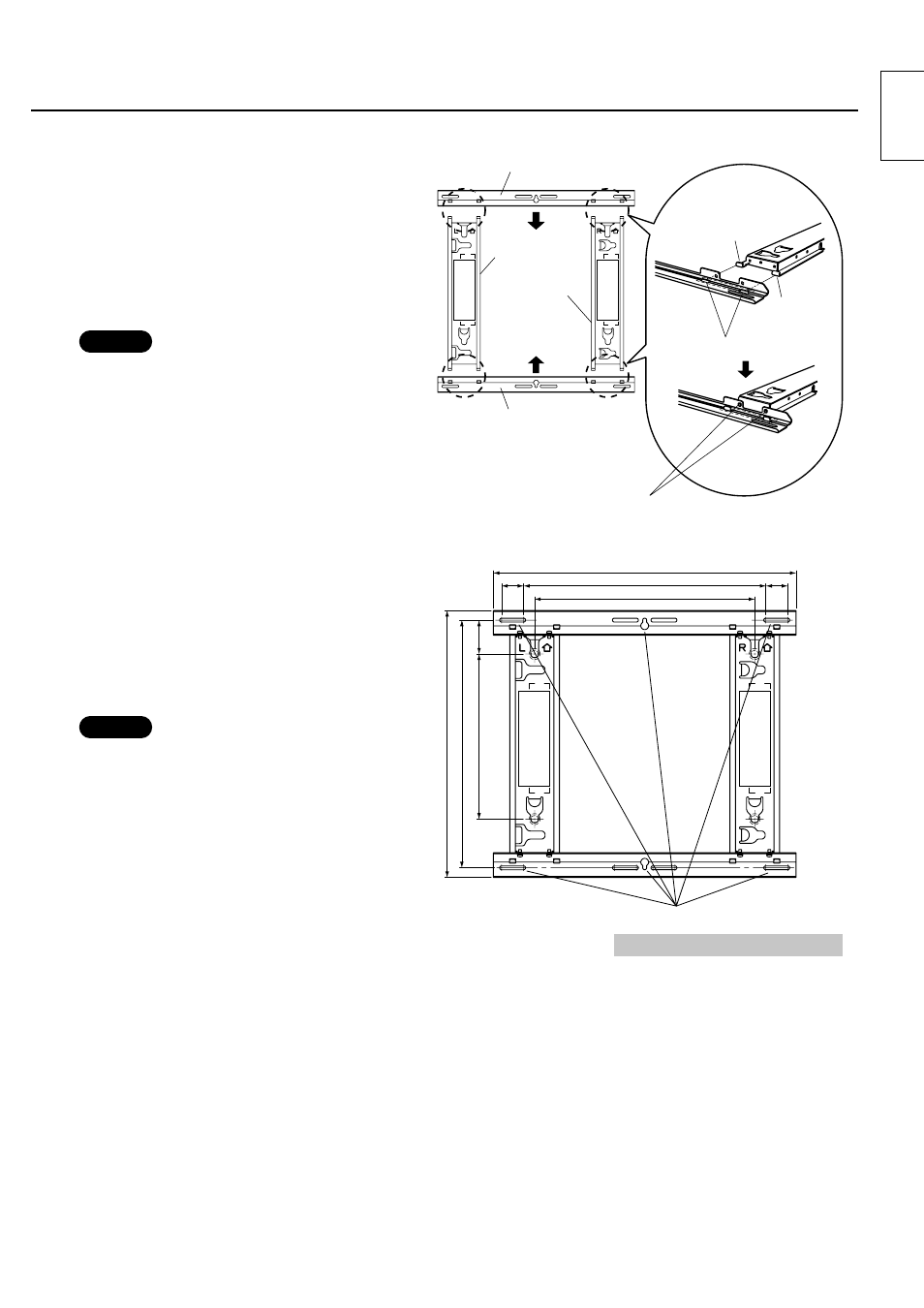 L
R