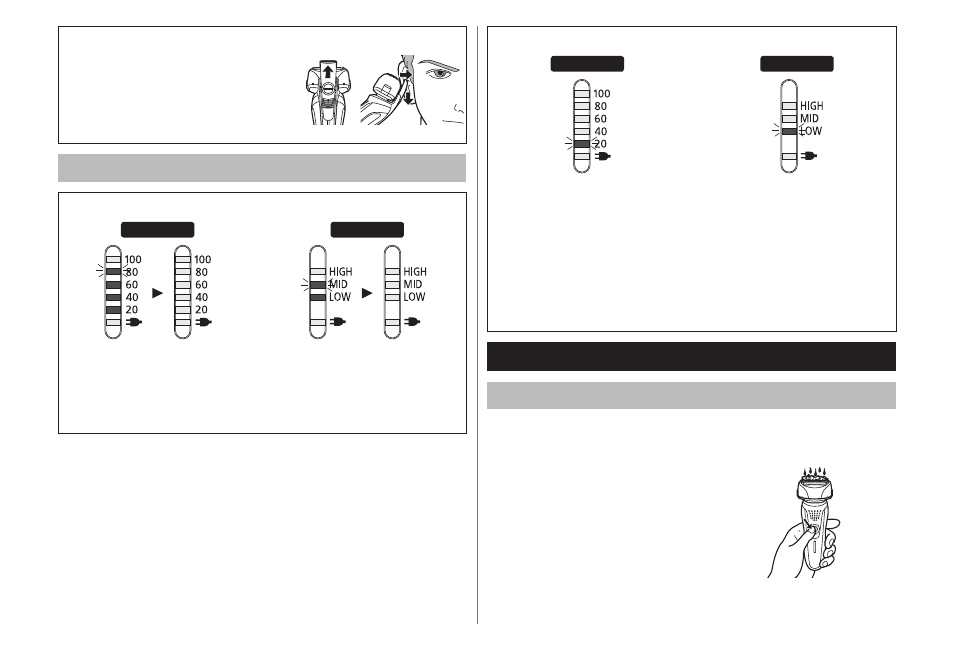 100
80
60
40
20

100
80
60
40
20

HIGH
MID
LOW

HIGH
MID
LOW

100
80
60
40
20

HIGH
MID
LOW