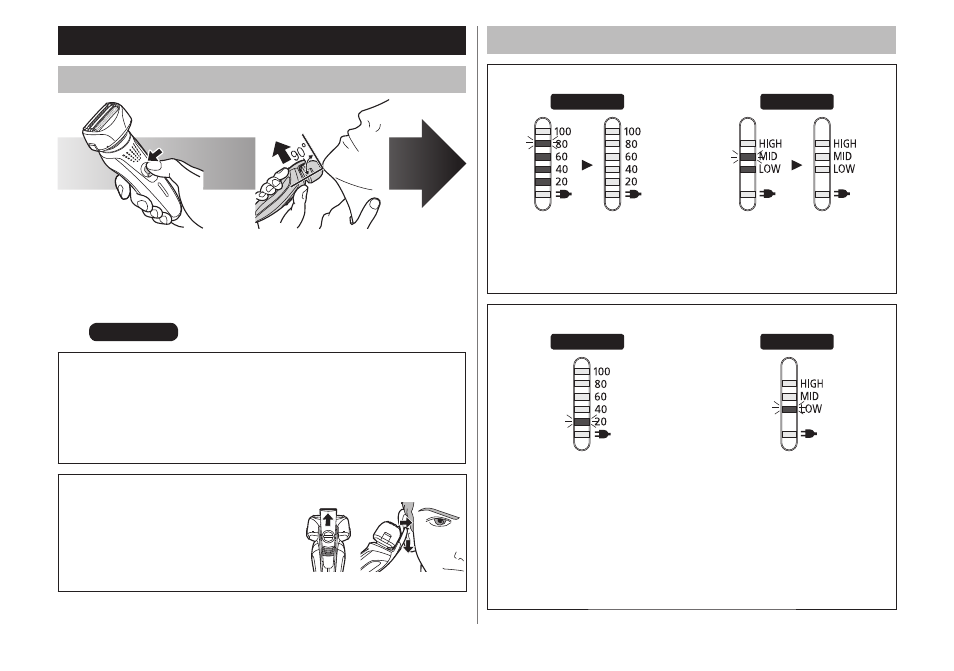 90°

100
80
60
40
20

100
80
60
40
20

HIGH
MID
LOW

HIGH
MID
LOW

100
80
60
40
20

HIGH
MID
LOW