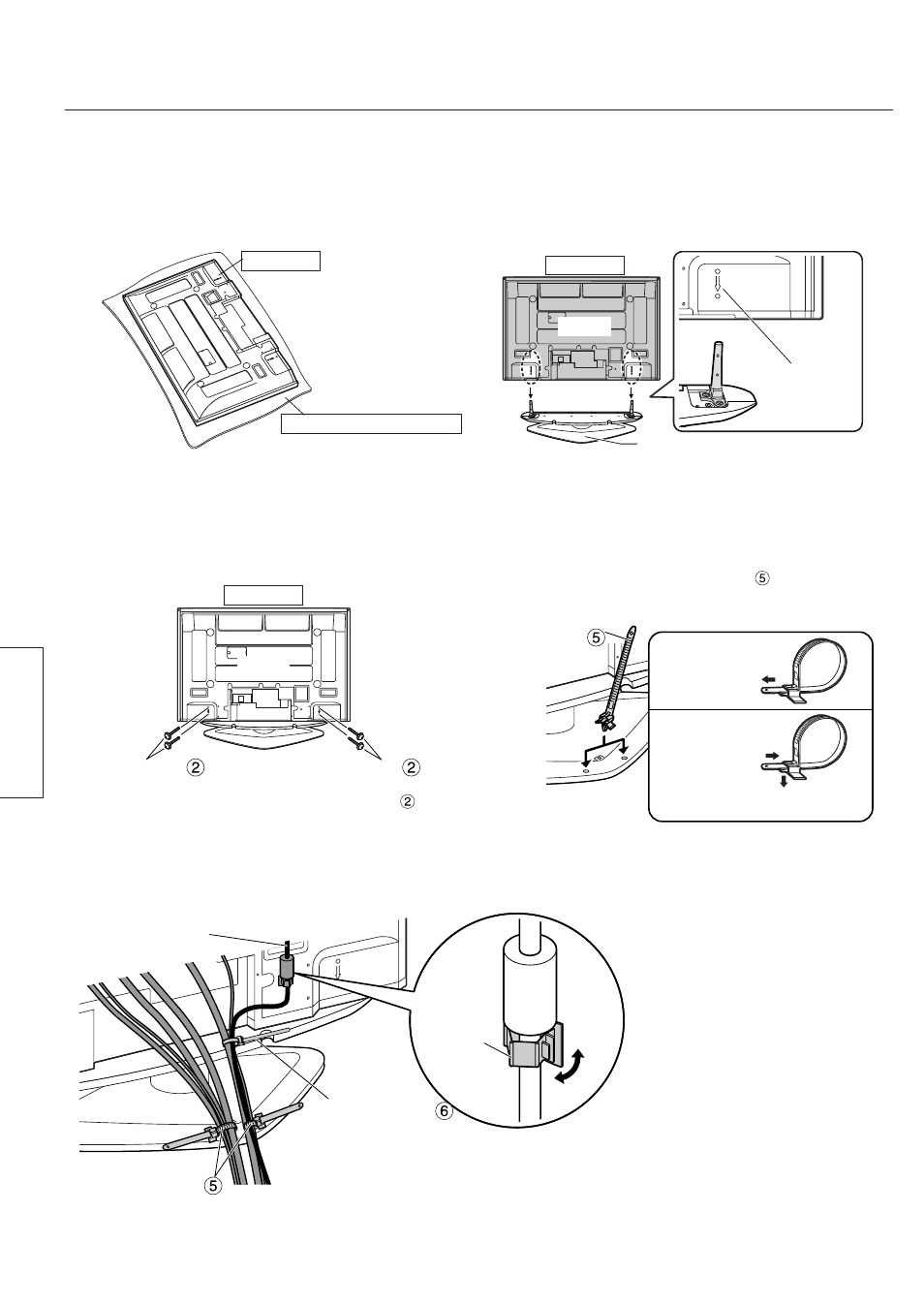 ⑤

⑤

②

②

②

⑥

⑤