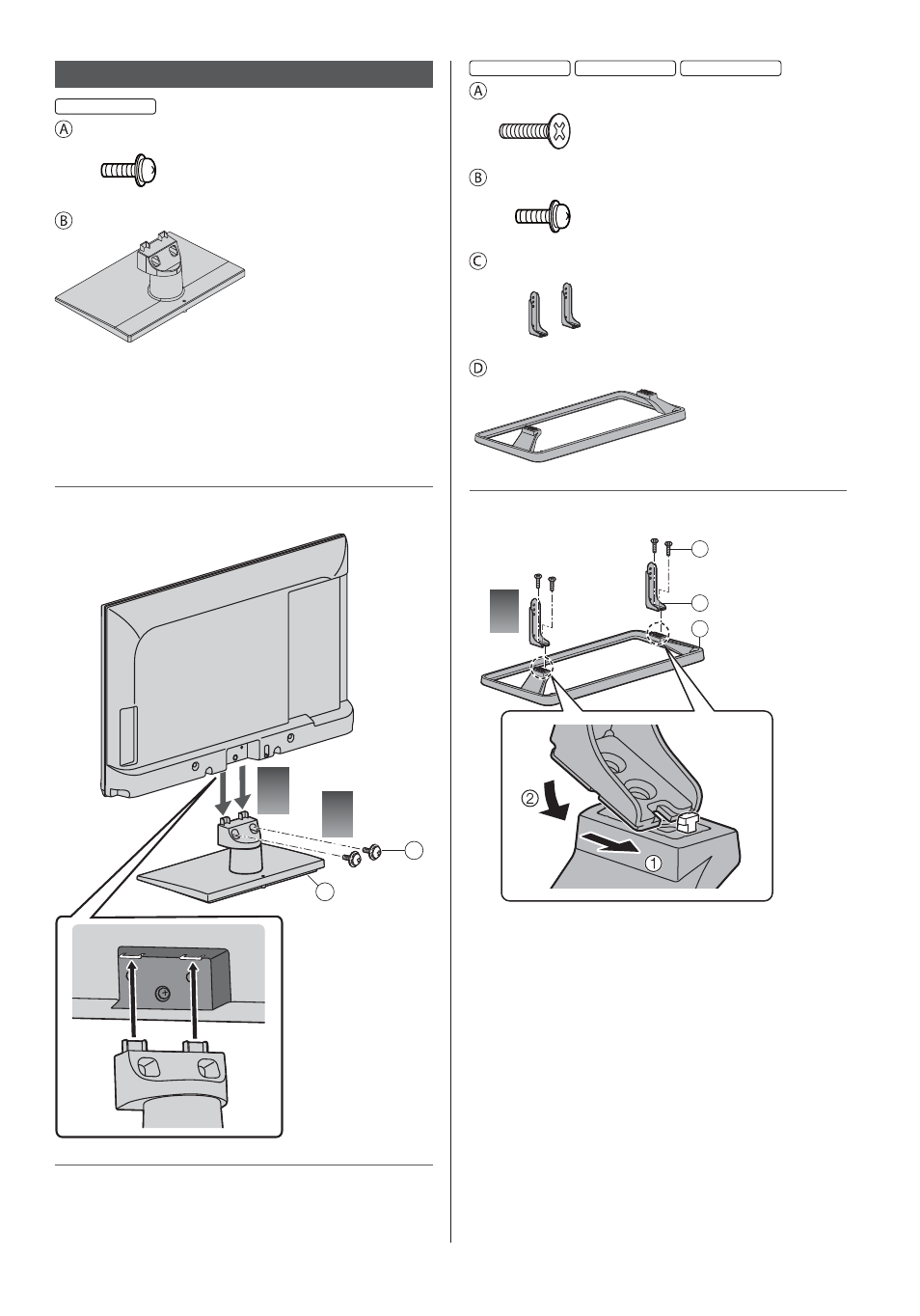 Ⓐ

Ⓑ

Ⓐ

Ⓑ

Ⓒ

Ⓓ

②

①