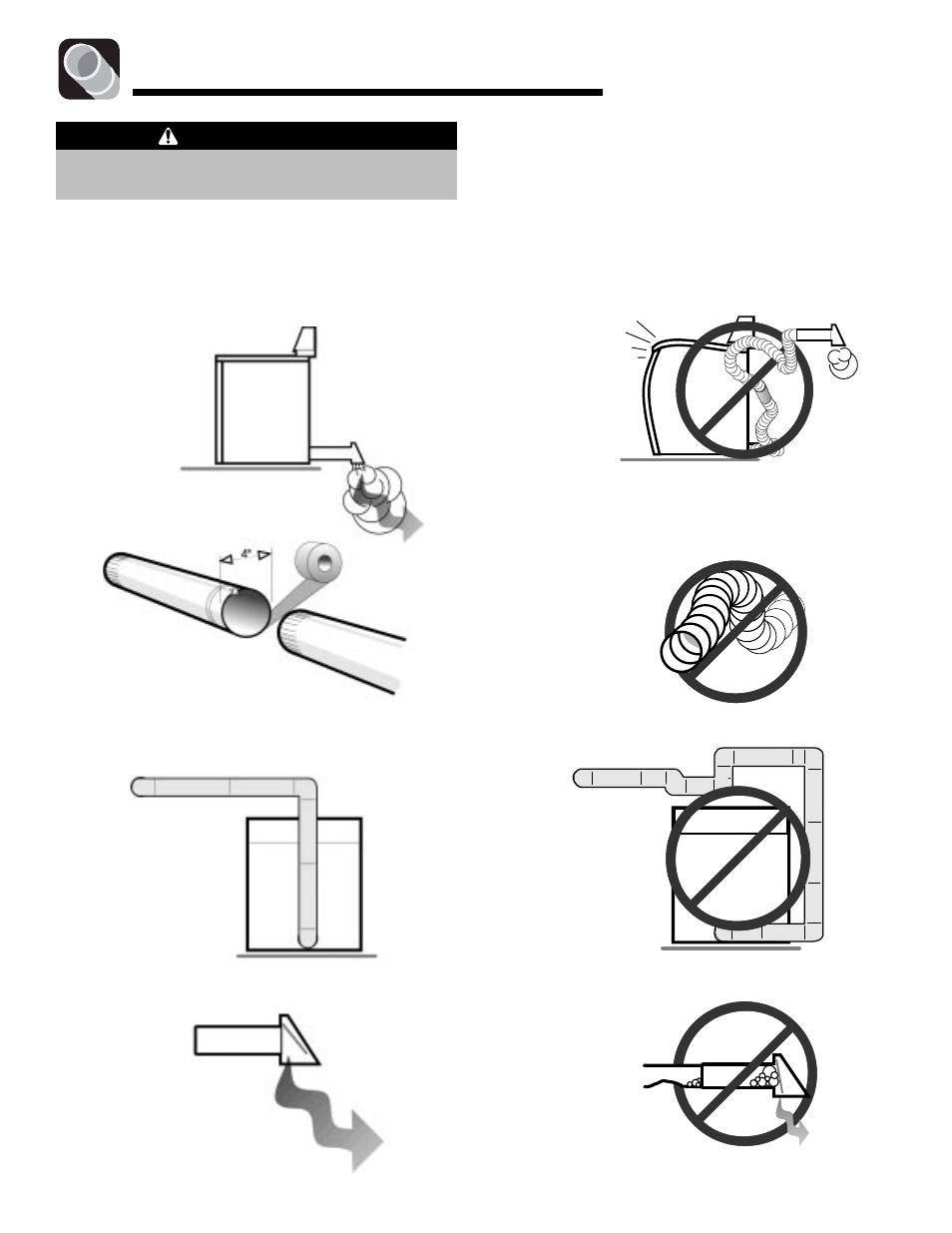 4"