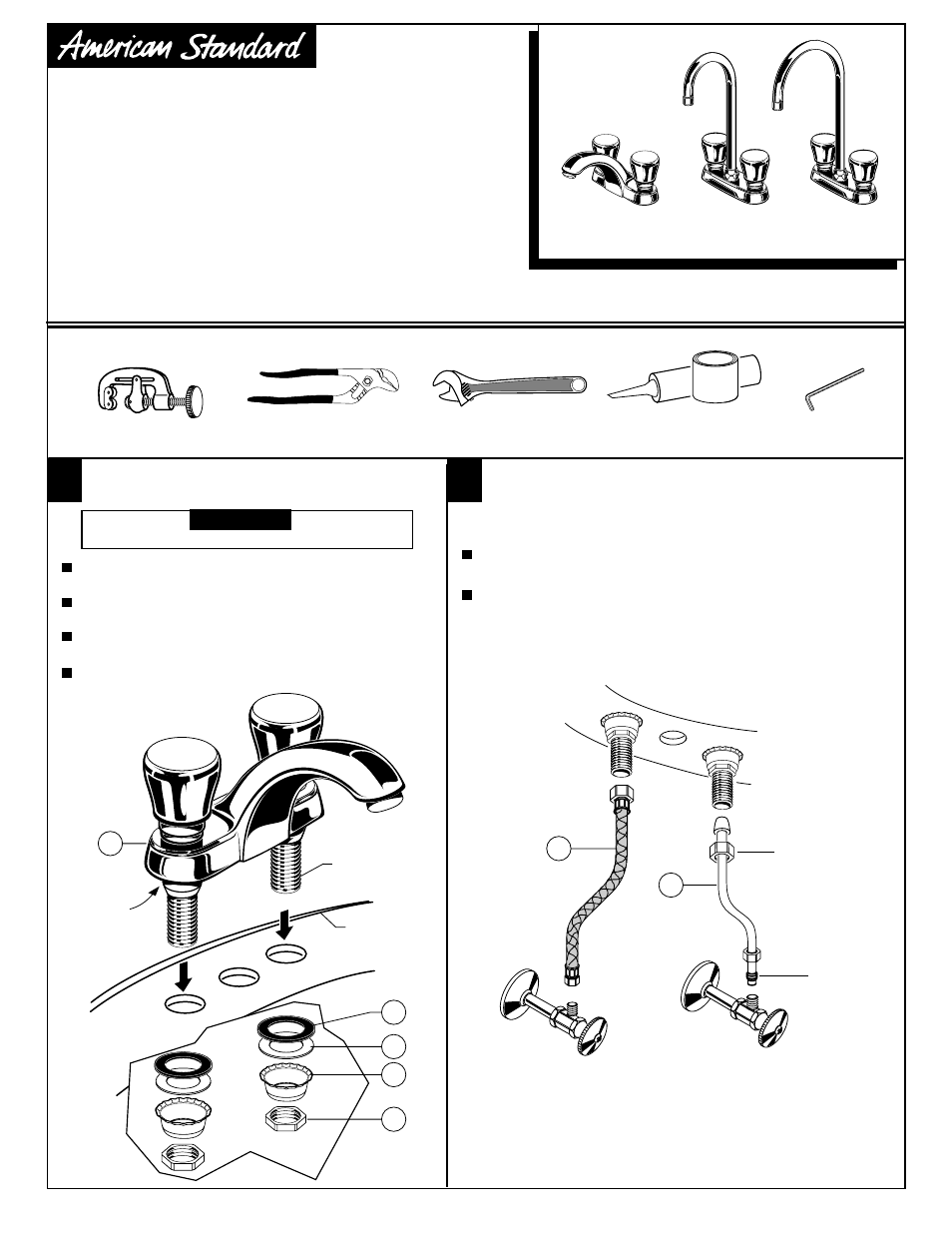 American Standard