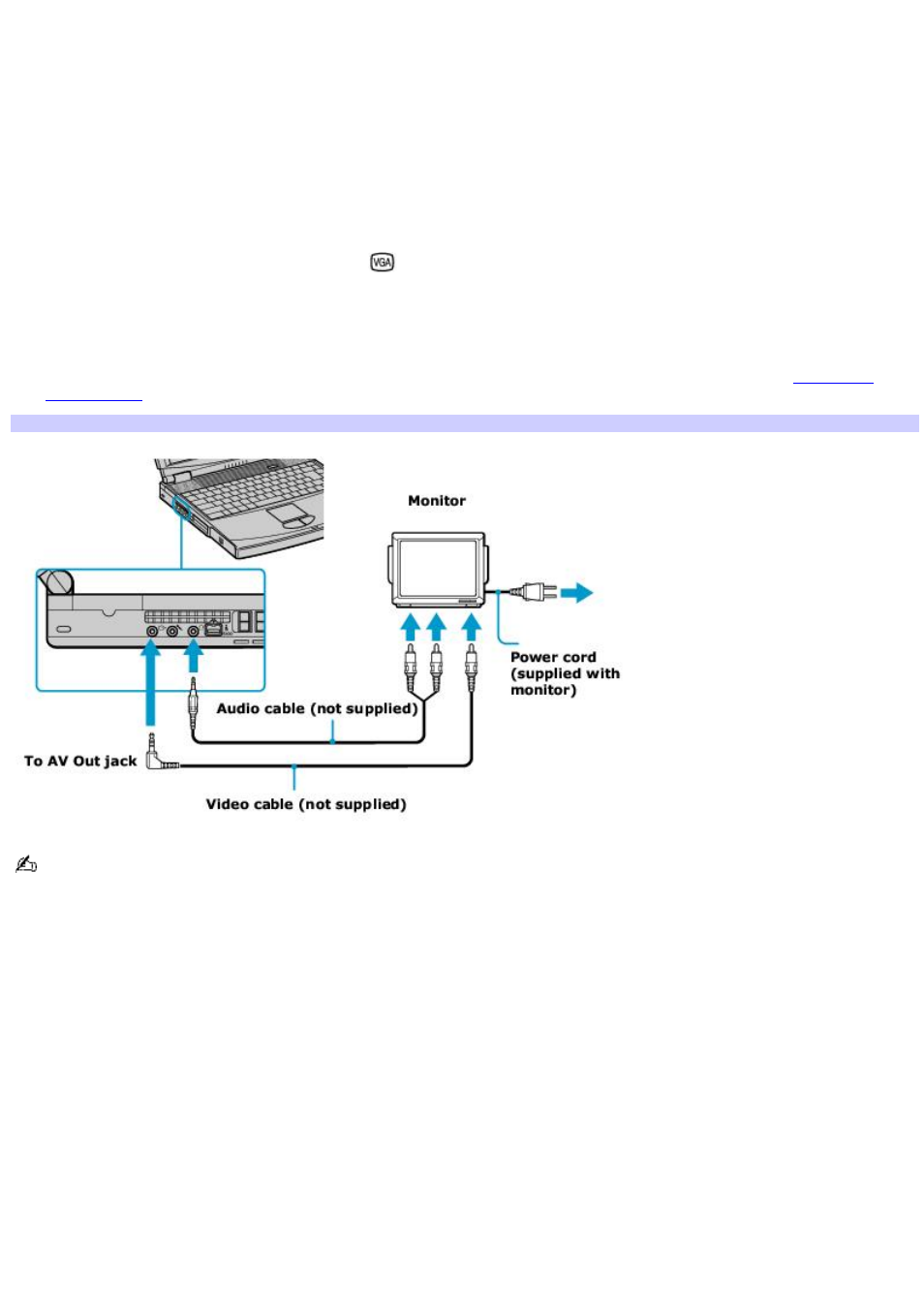 VGA

Monitor

Power cord (supplied with monitor)

Audio cable (not supplied)

To AV Out jack

Video cable (not supplied)